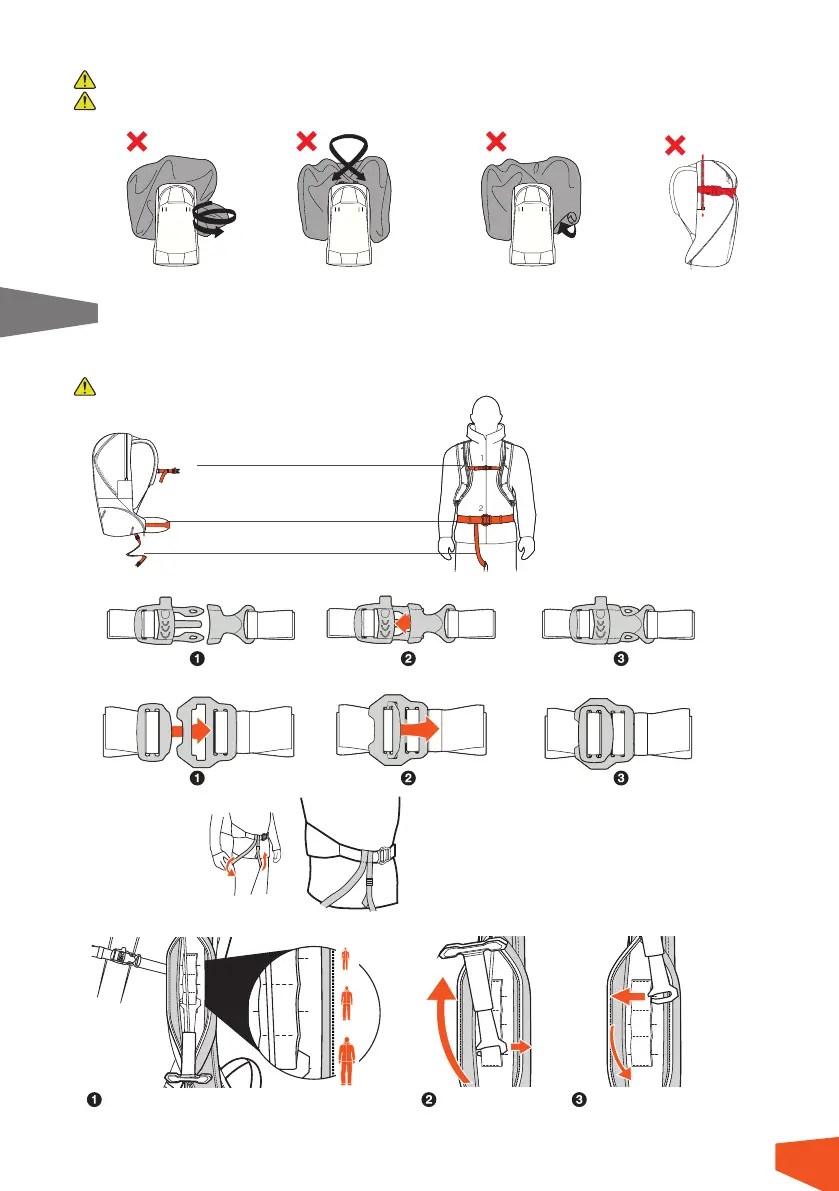 1

2

1
2
3

1
2
3

1
2
3