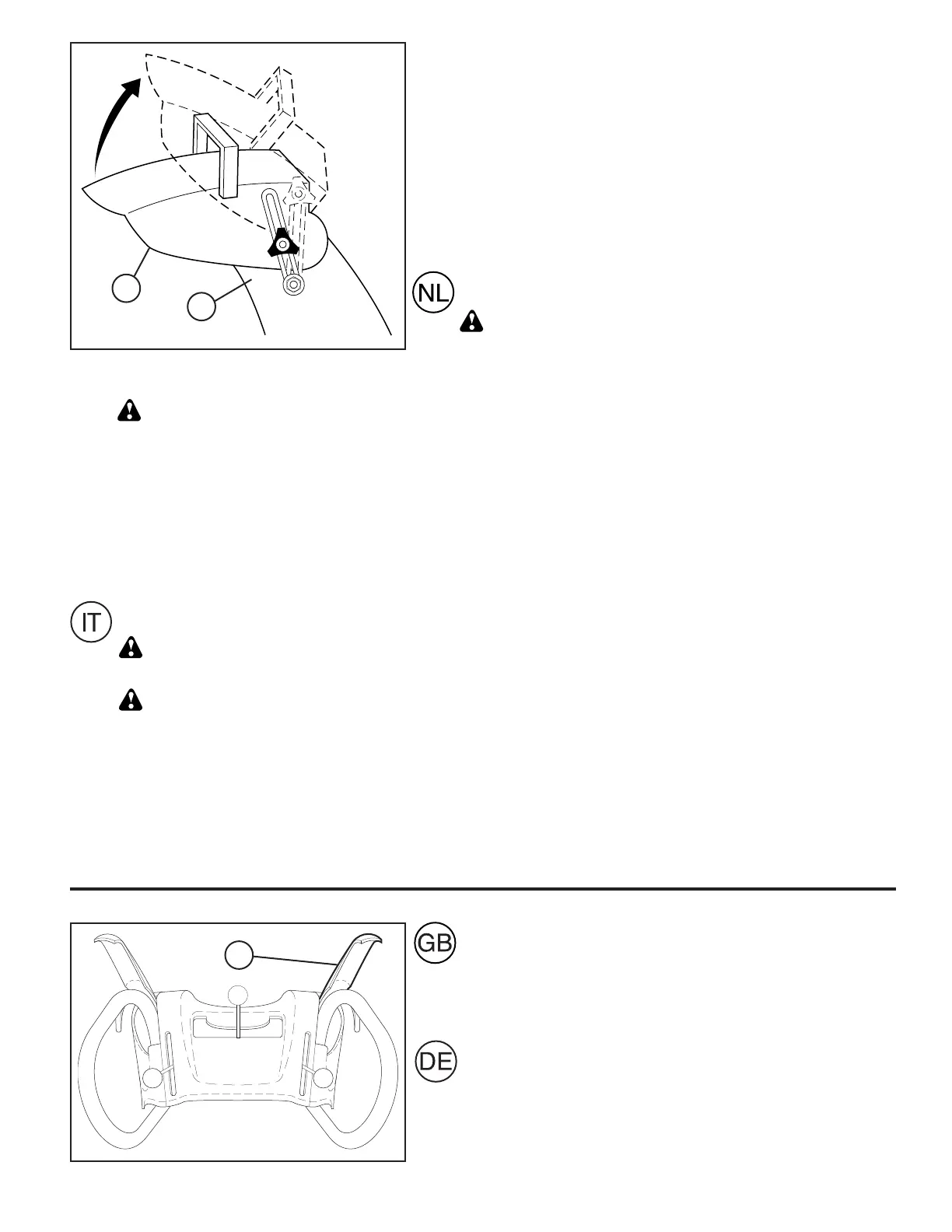 NL

IT

GB

DE