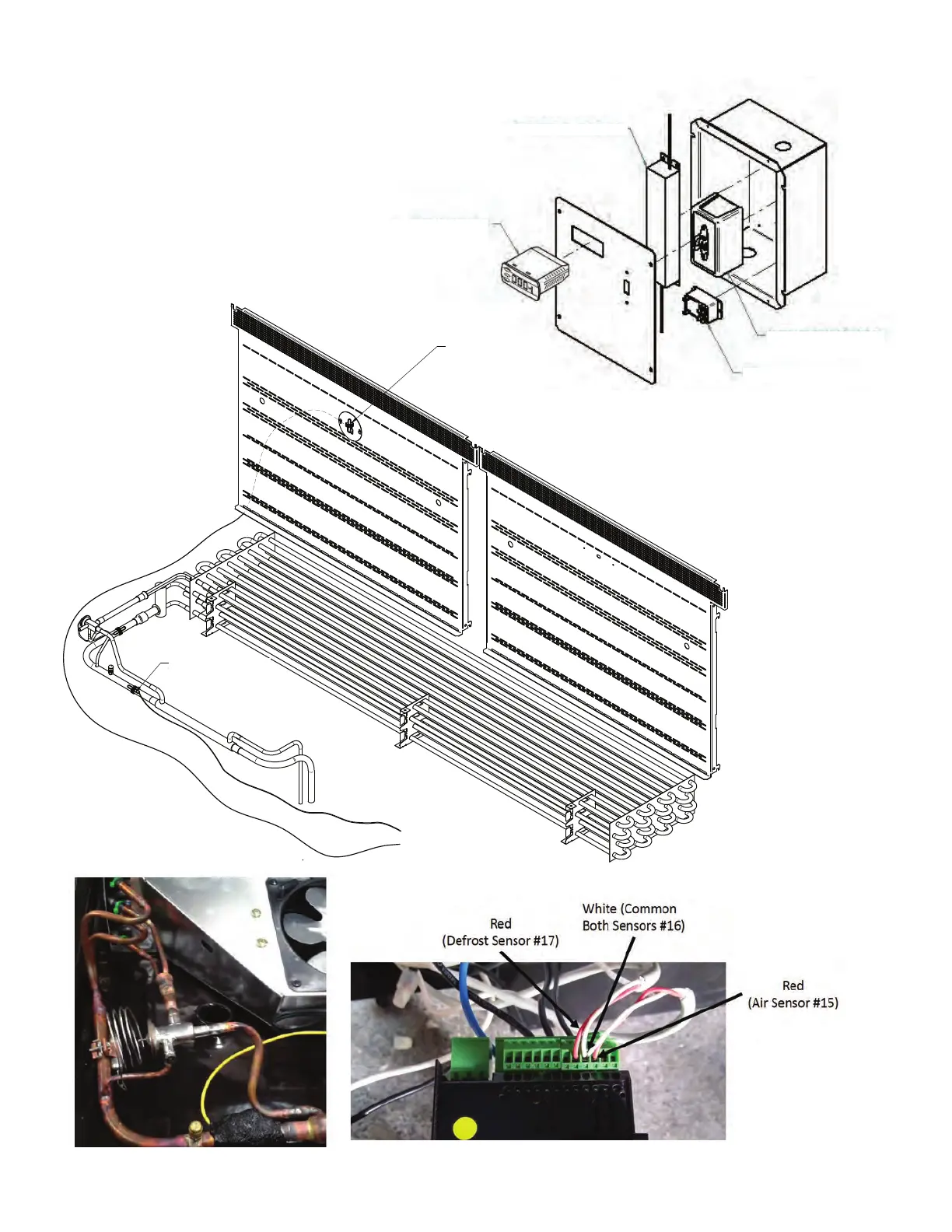 Red
(Defrost Sensor #17)

White (Common
Both Sensors #16)

Red
(Air Sensor #15)