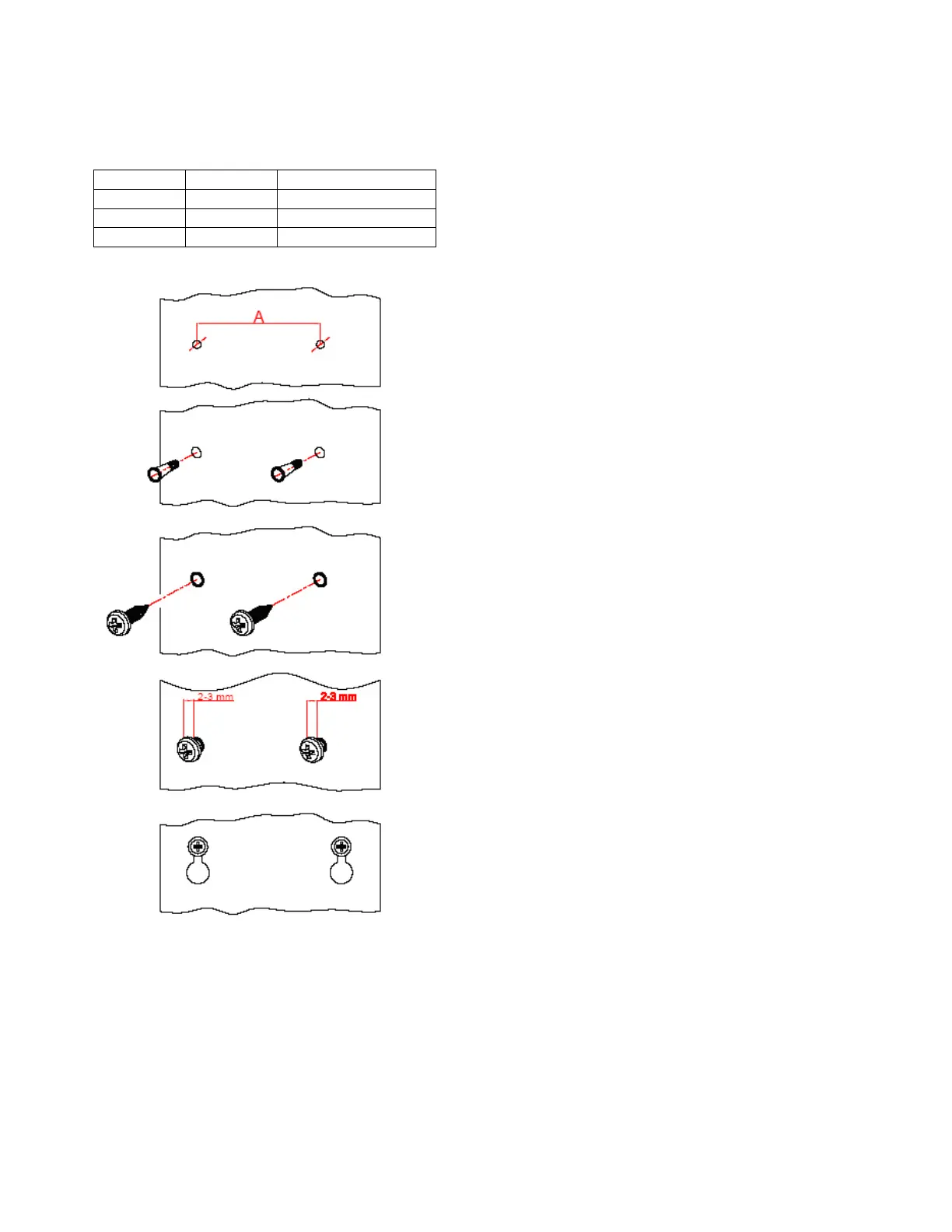 A

2-3 mm

2-3 mm