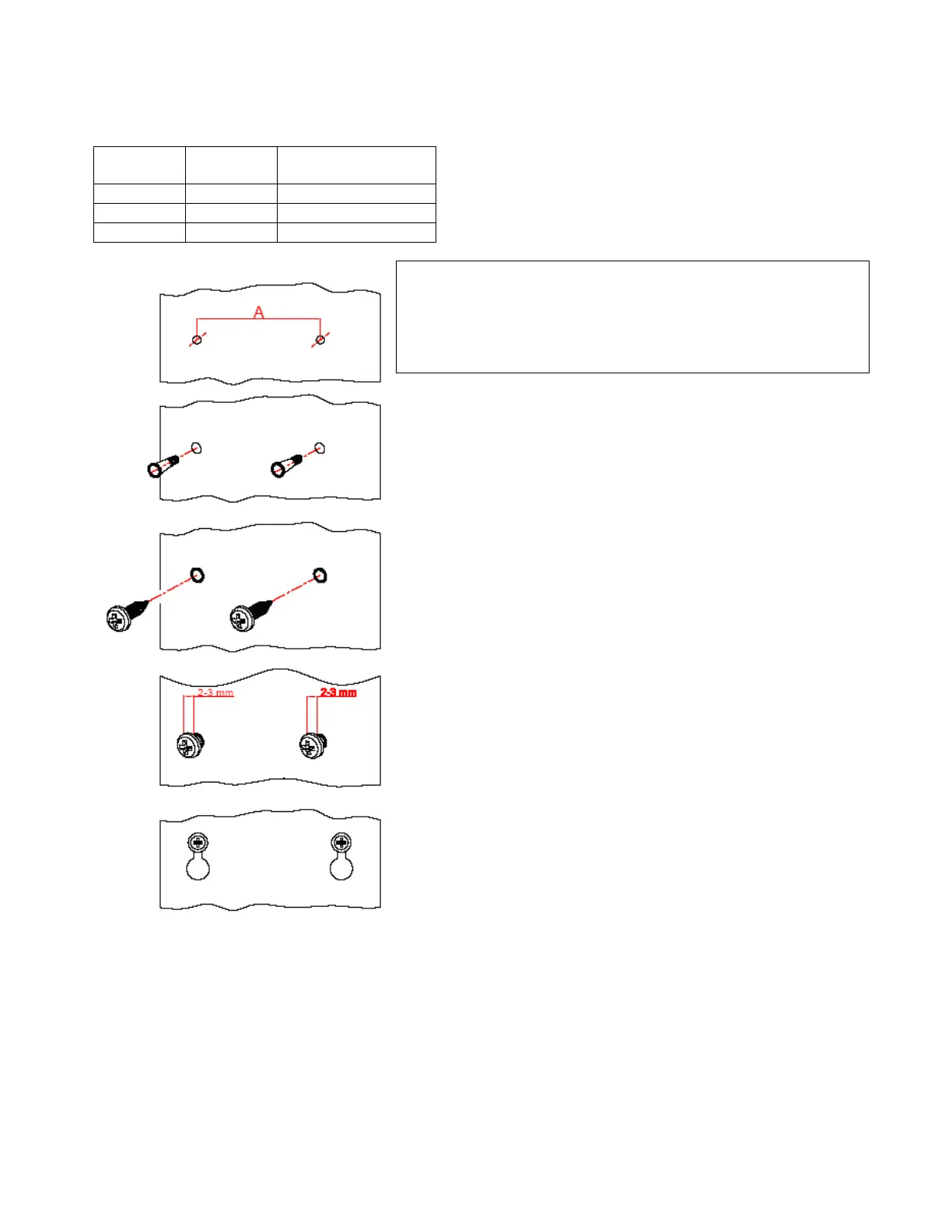 A

2-3 mm

2-3 mm