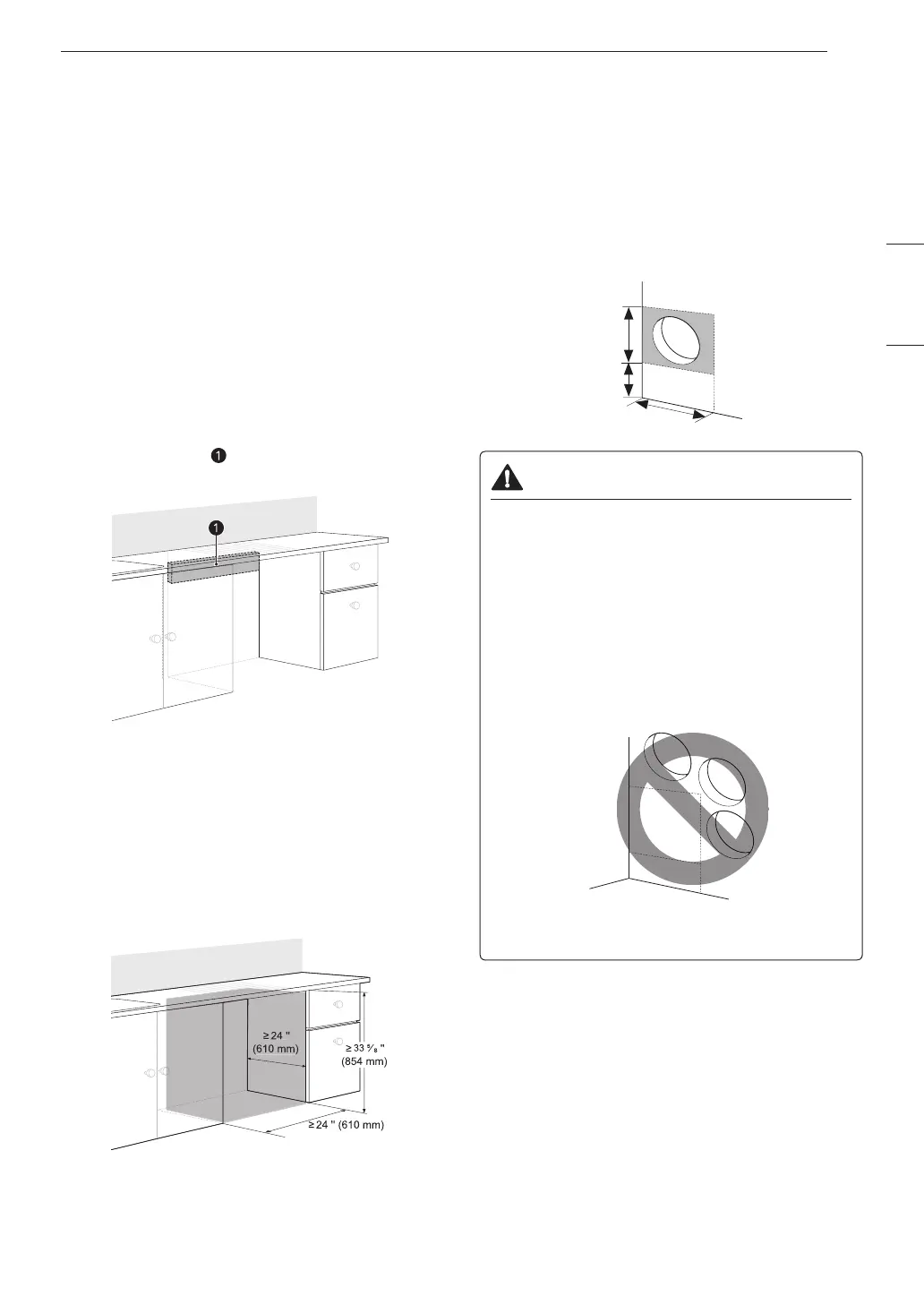 1

1

≥ 24 " (610 mm)

≥ 33 ⅝ " (854 mm)

≥ 24 " (610 mm)