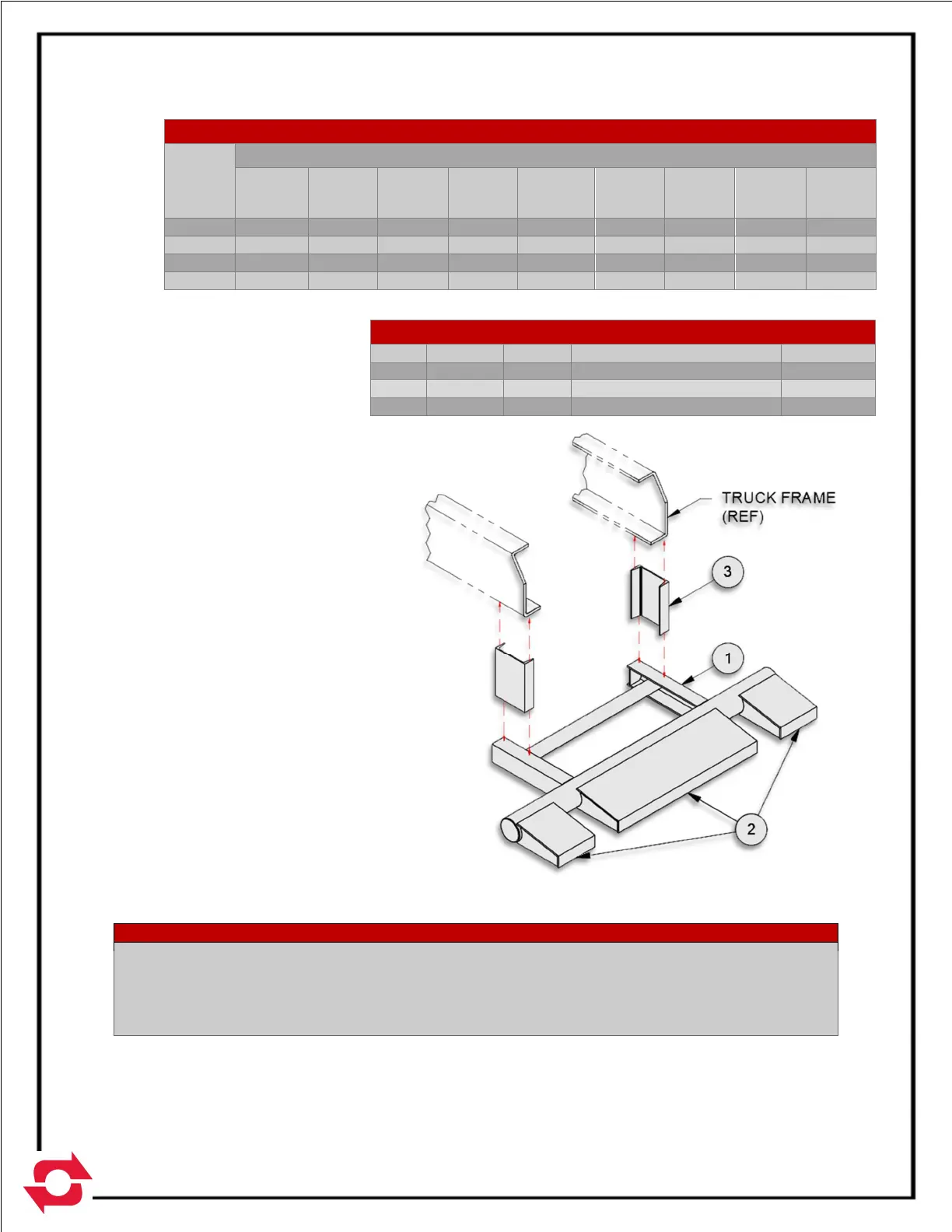 TRUCK FRAME (REF)

3

1

2