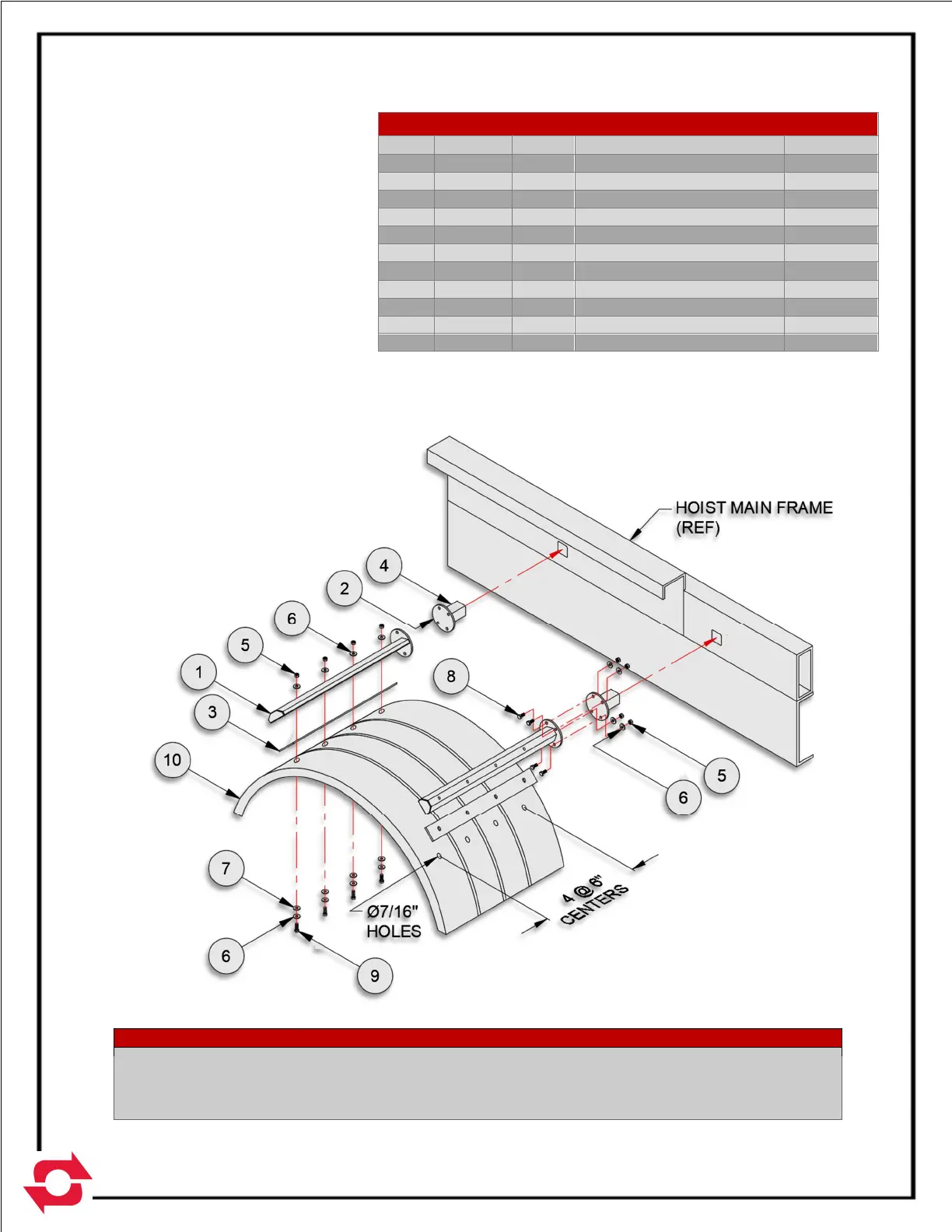 HOIST MAIN FRAME (REF)

4

2

6

5

1

3

10

8

5

6

7

6

9

Ø7/16" HOLES

4 @ 6" CENTERS