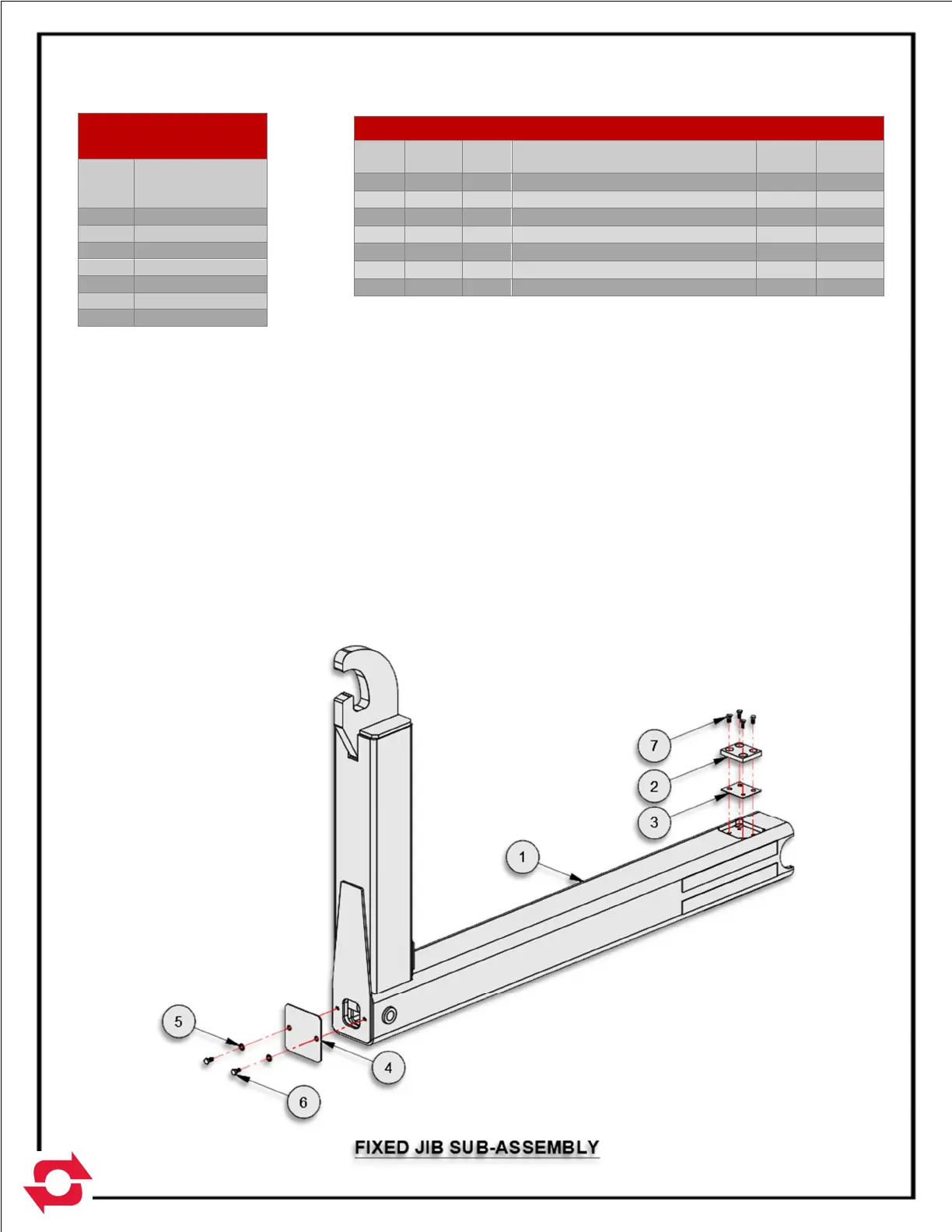 7

2

3

1

5

4

6

FIXED JIB SUB-ASSEMBLY