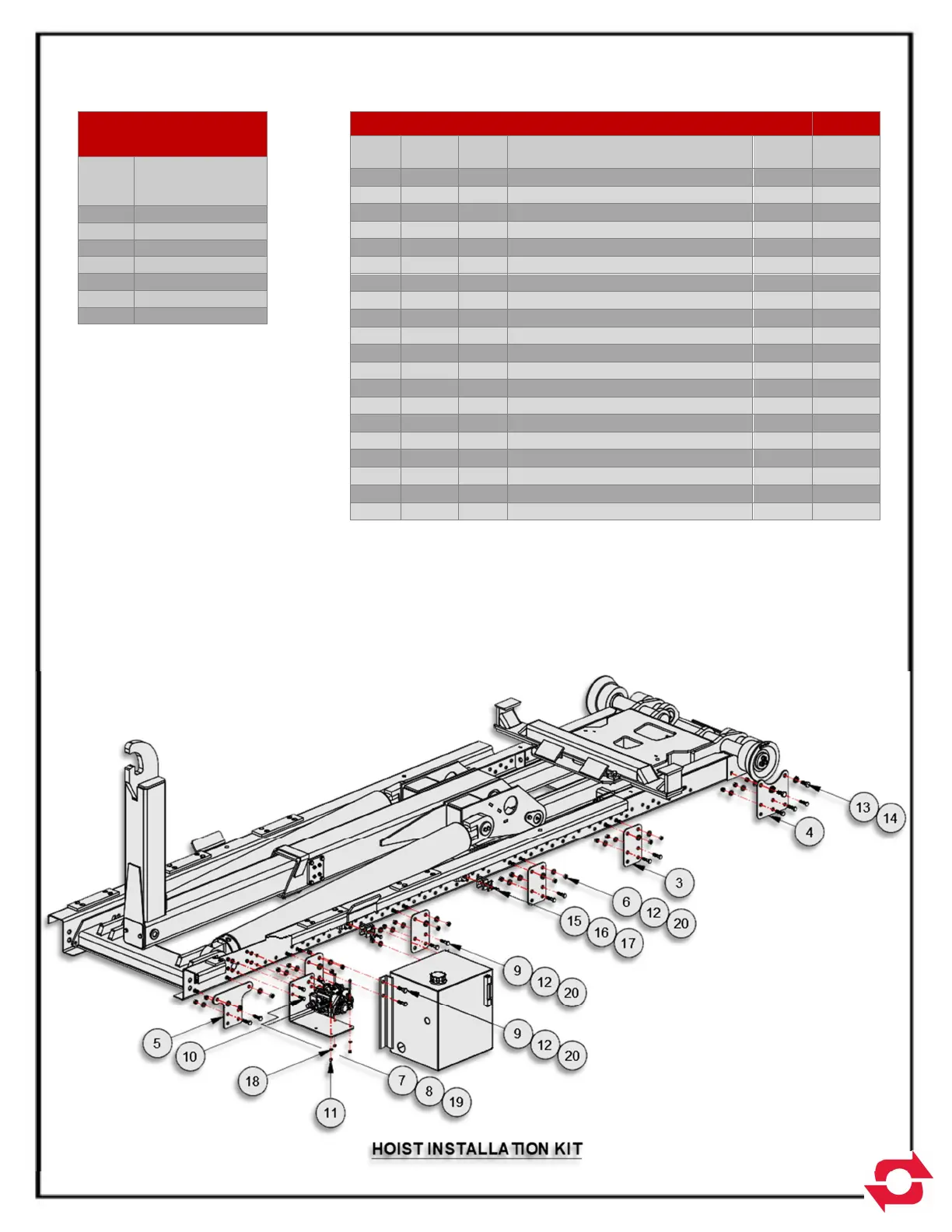 13
14
4
3
6
12
20
15
16
17
9
12
20
9
12
20
5
10
18
7
8
19
11

HOIST INSTALLATION KIT