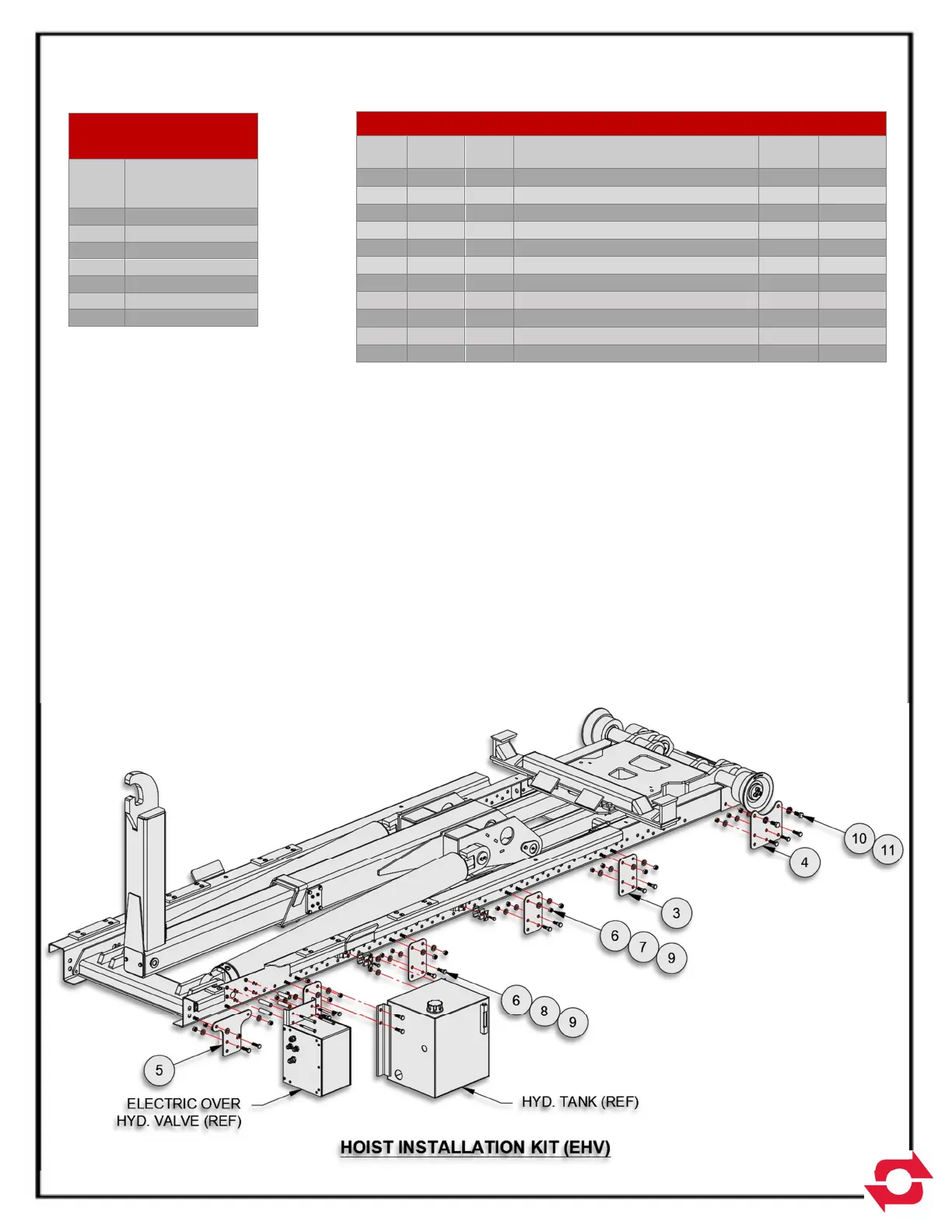 10
11
4
3
6
7
9
6
8
9
5
ELECTRIC OVER
HYD. VALVE (REF)
HYD. TANK (REF)
HOIST INSTALLATION KIT (EHV)