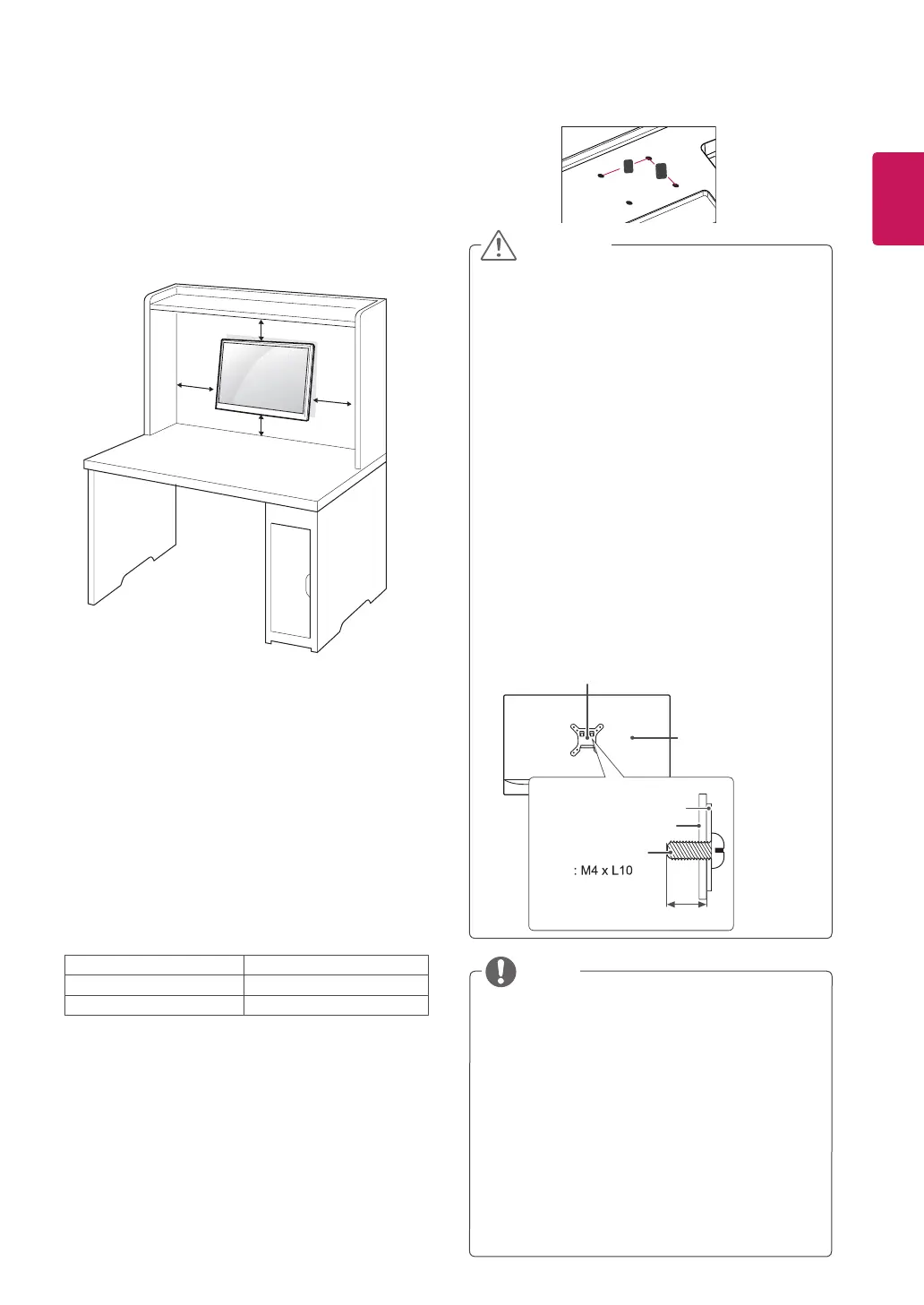 : M4 x L10