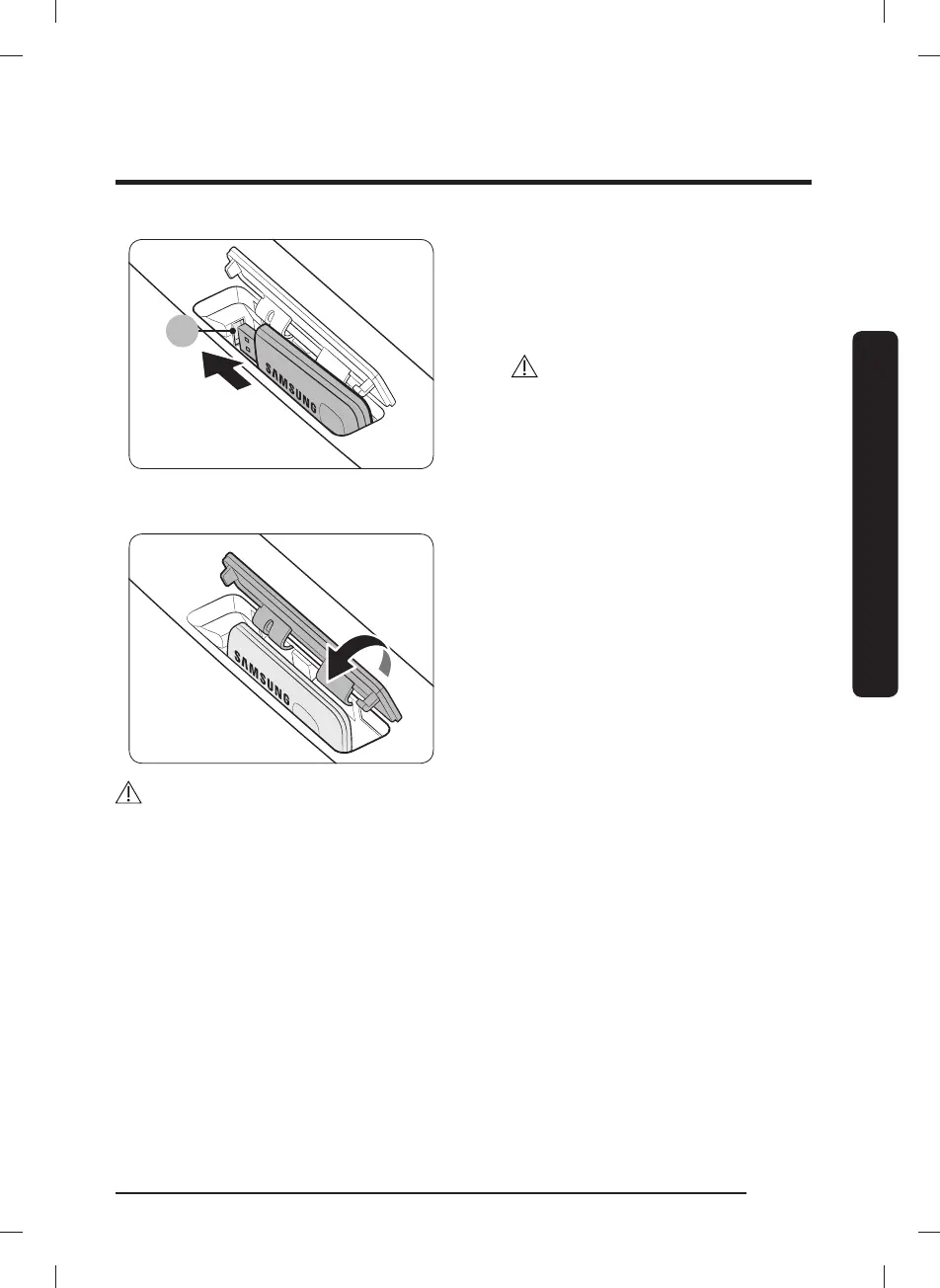 SAMSUNG

SAMSUNG