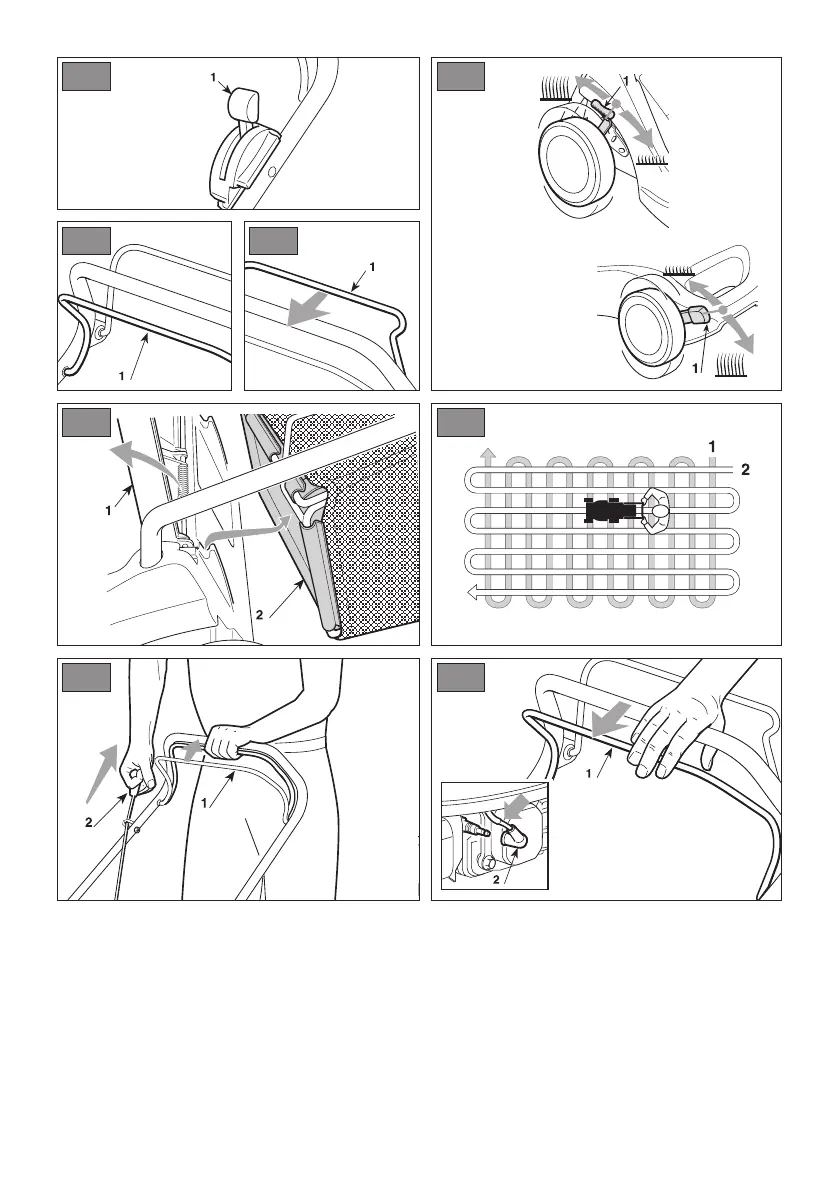 1

1

1

1

1

1

2

1
2

2

1

1

2