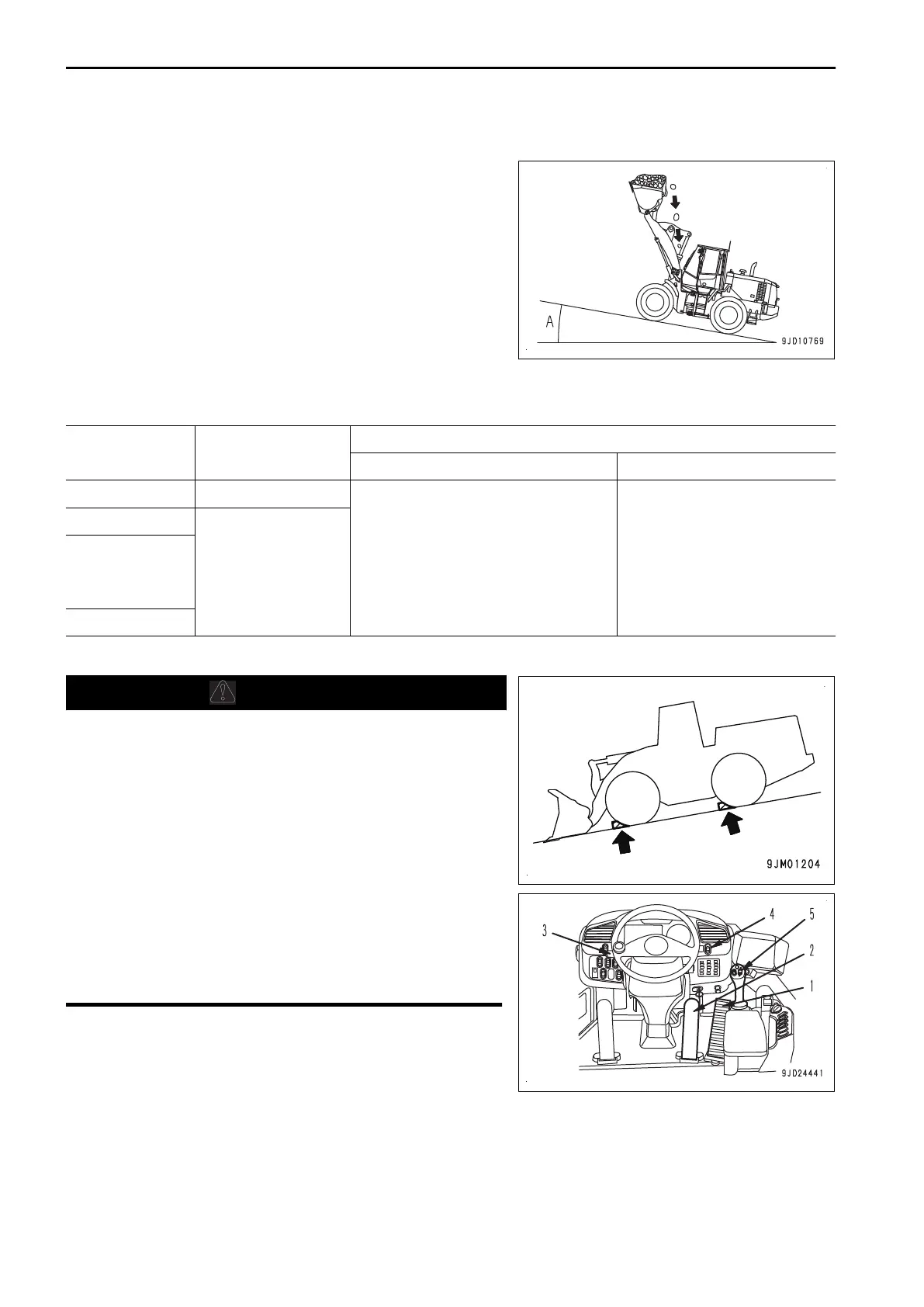 A

9JD10769

9JM01204

3

4

5

2

1

9JD24441