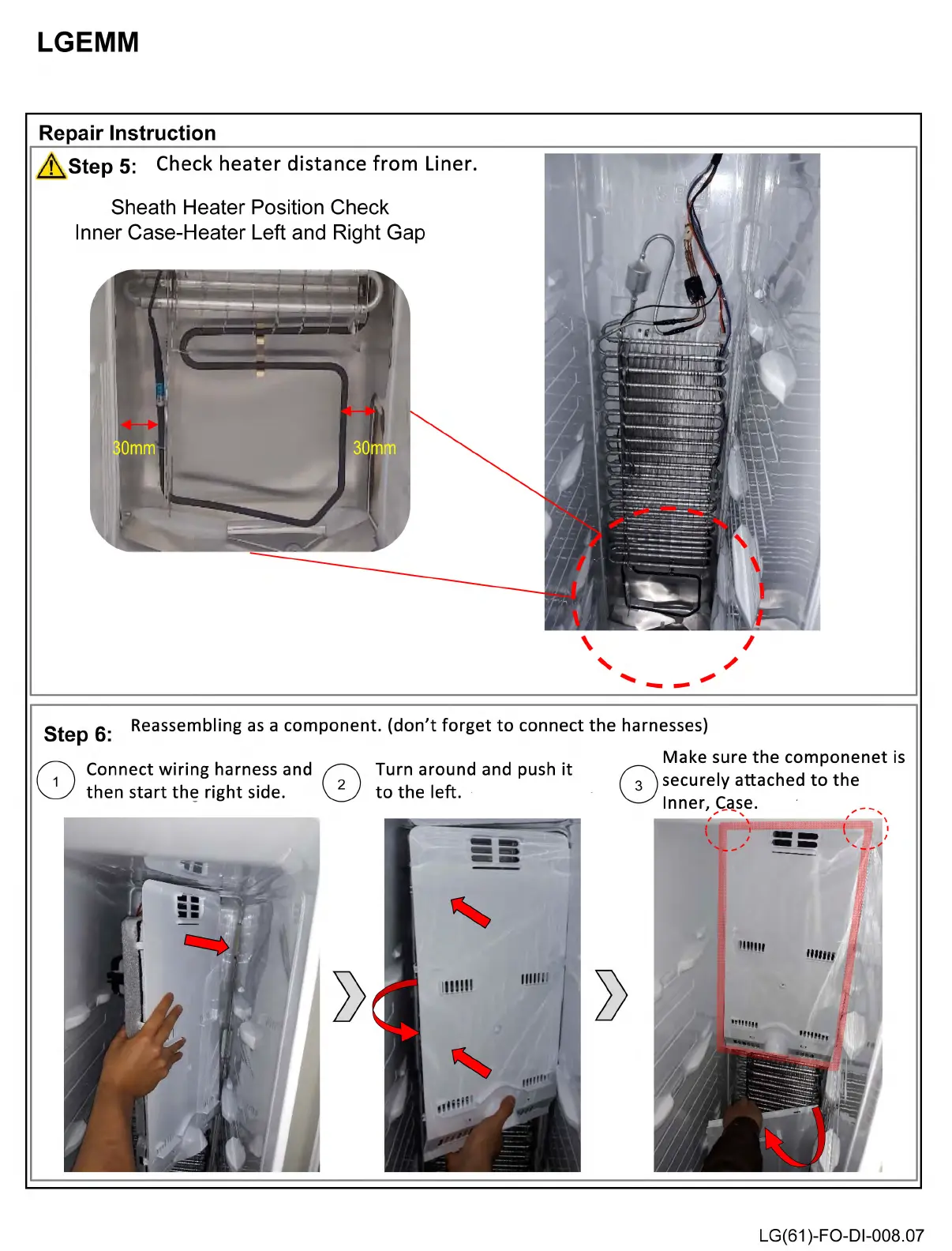 LGEMM

Repair Instruction

Step 5: Check heater distance from Liner.

Sheath Heater Position Check
Inner Case-Heater Left and Right Gap

30mm

30mm

Step 6: Reassembling as a component. (don't forget to connect the harnesses)

1 Connect wiring harness and then start the right side.

2 Turn around and push it to the left.

3 Make sure the componenet is securely attached to the Inner, Case.

LG(61)-FO-DI-008.07