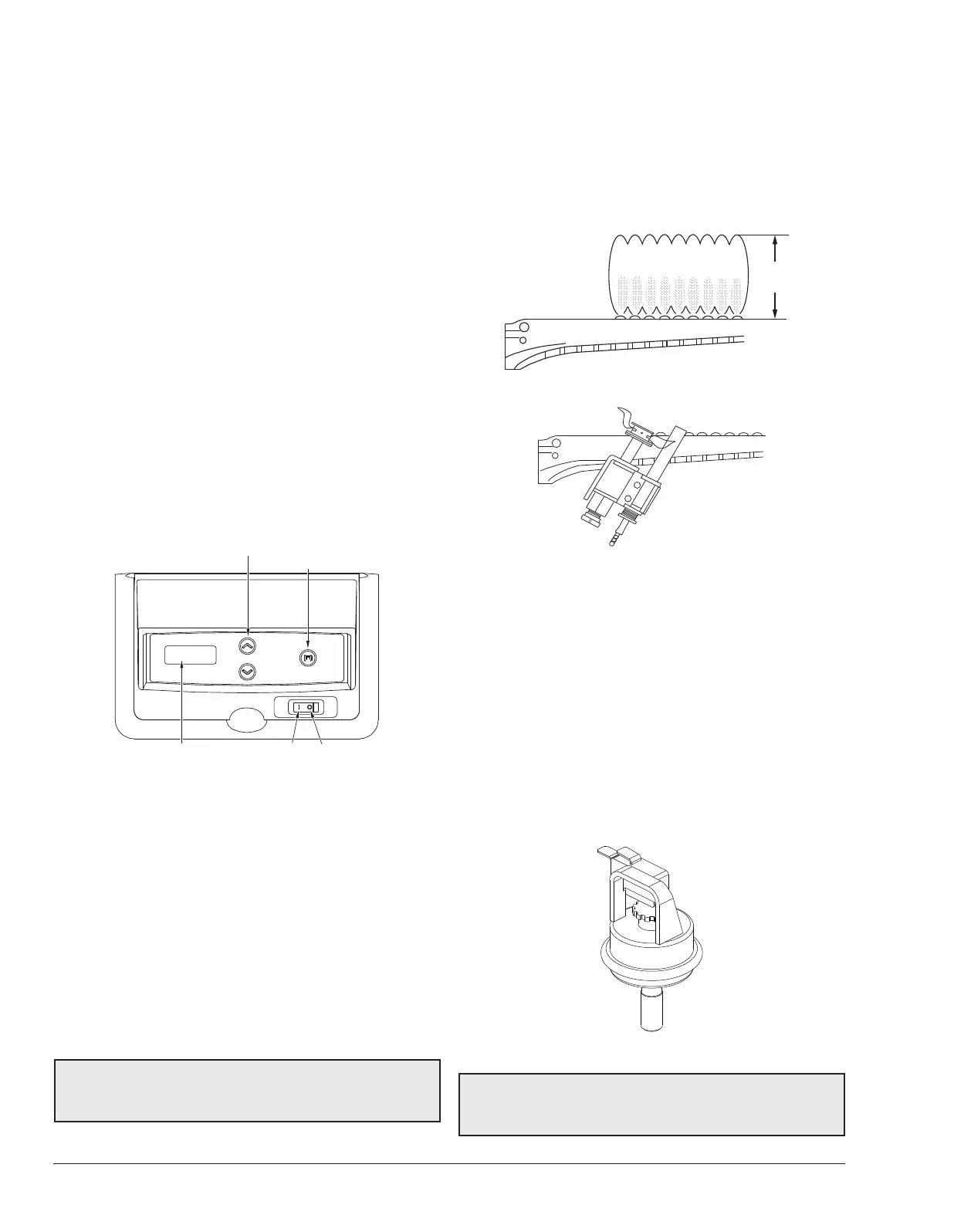 I O