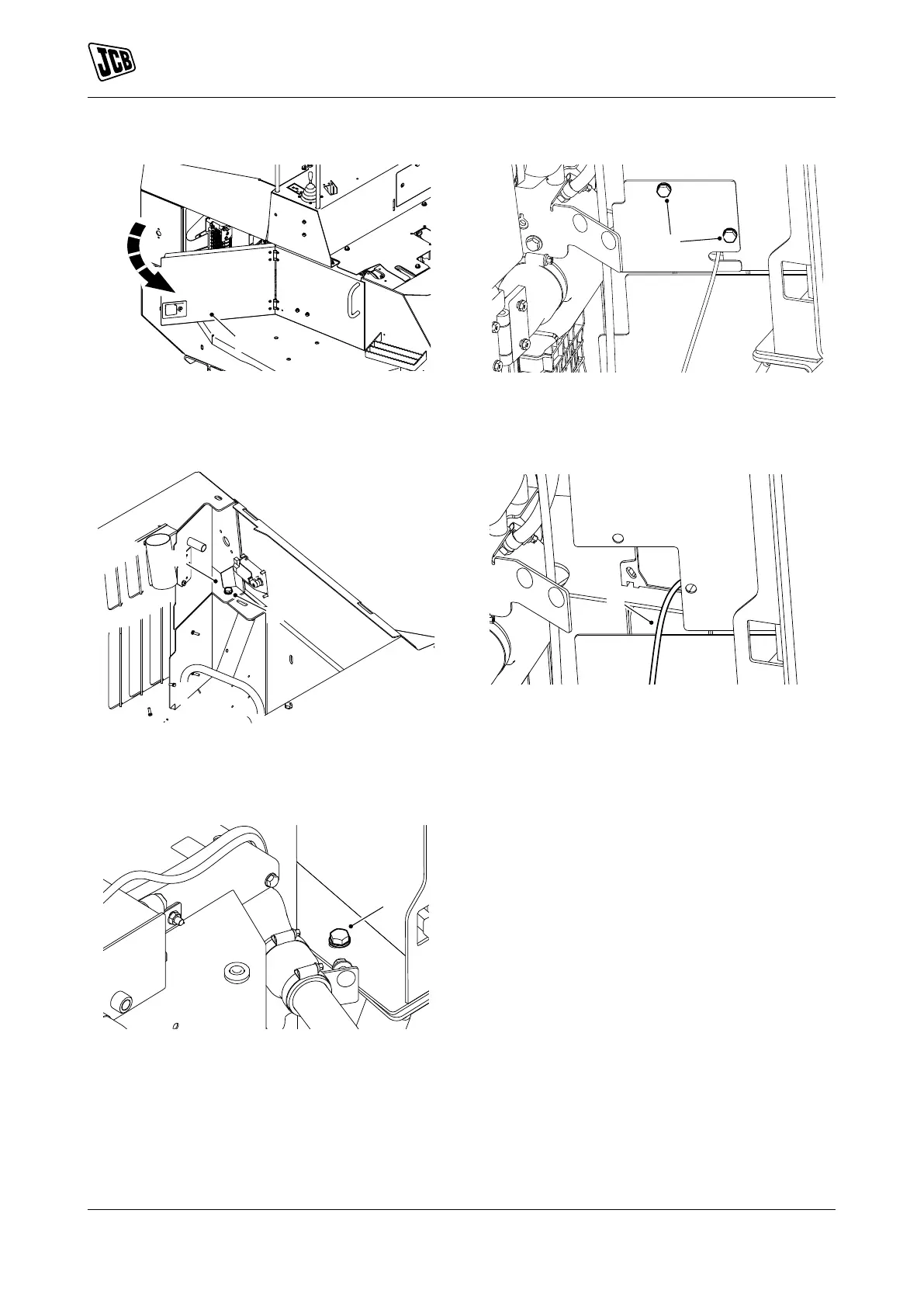 JCB