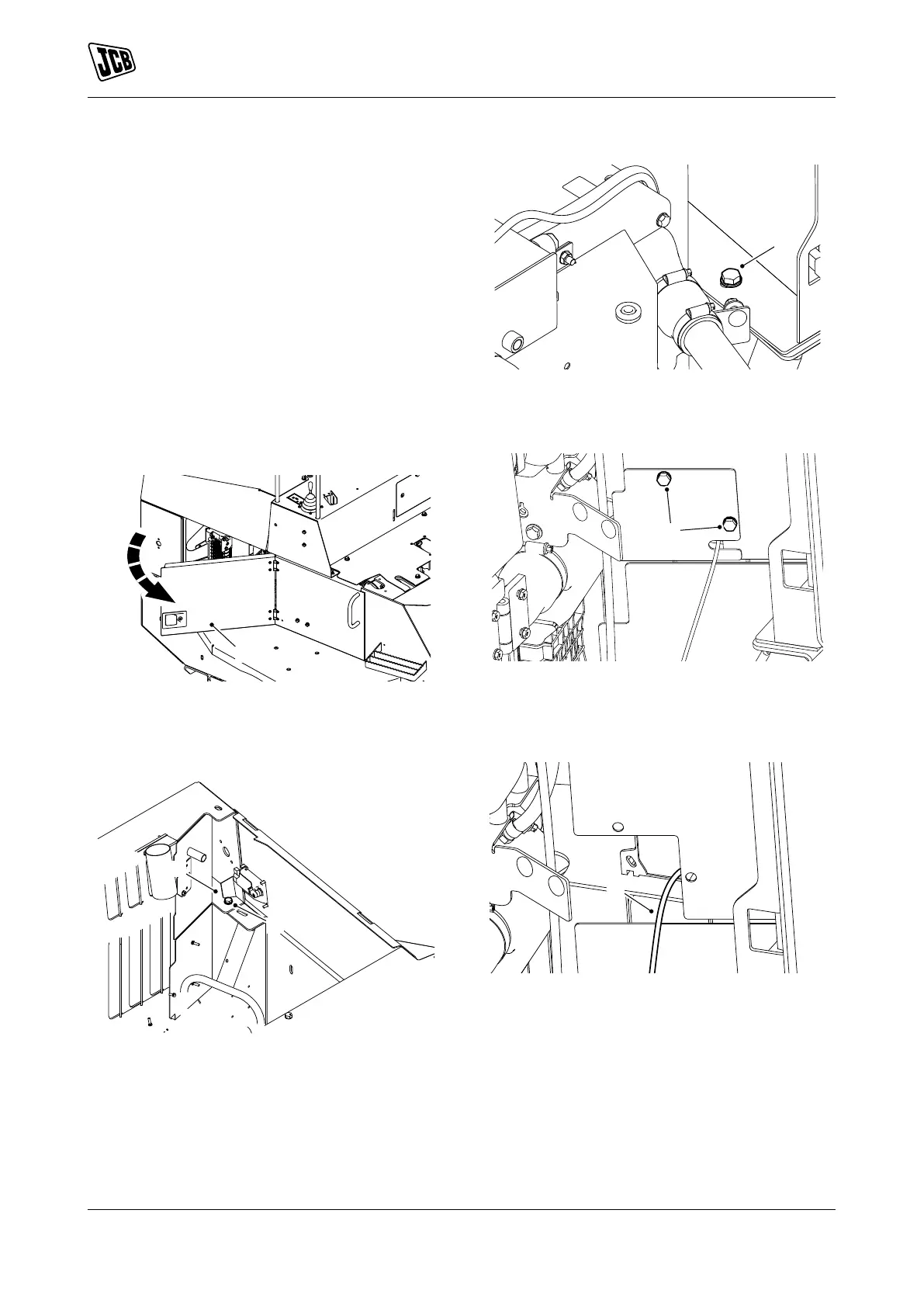 JCB