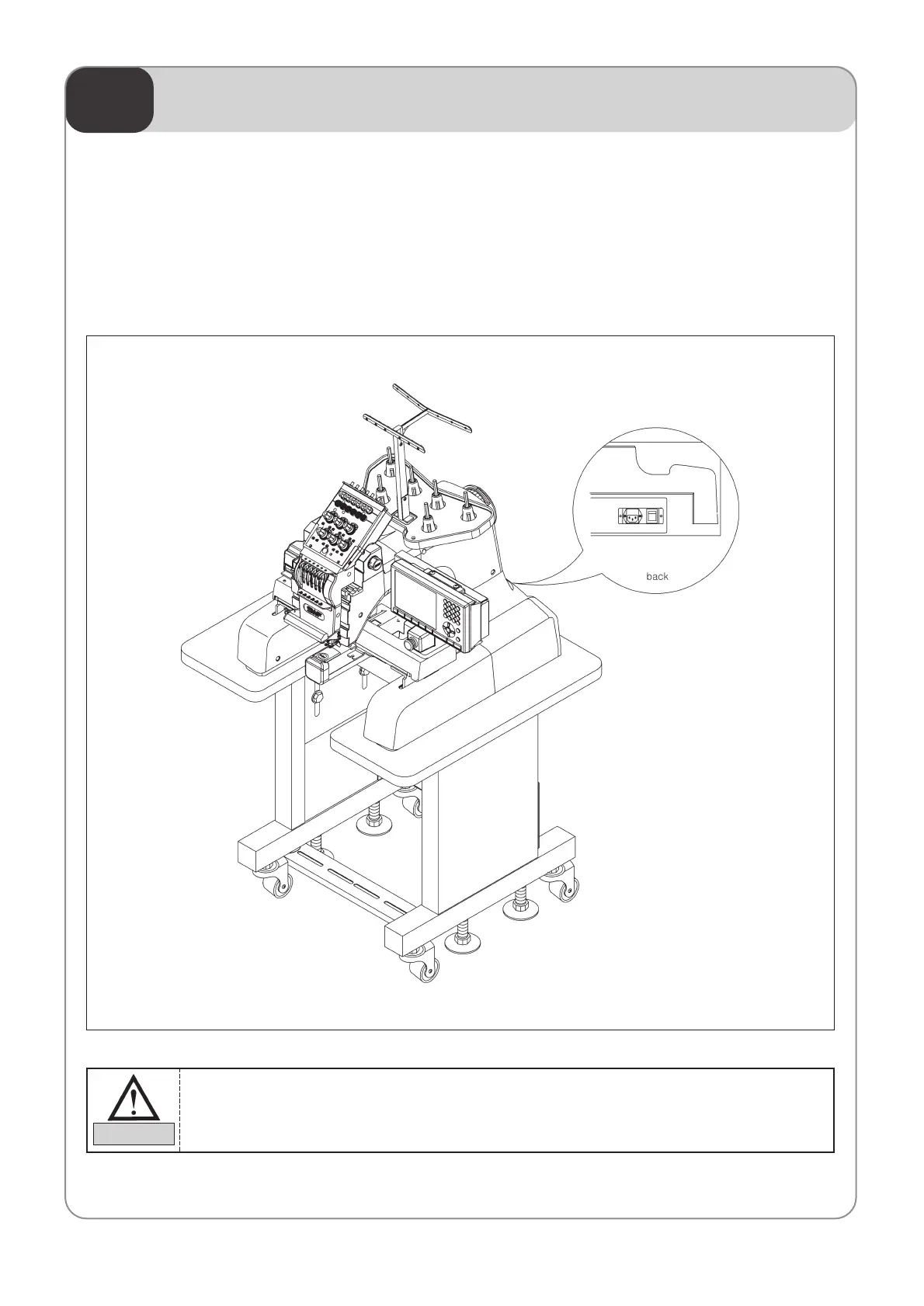 back