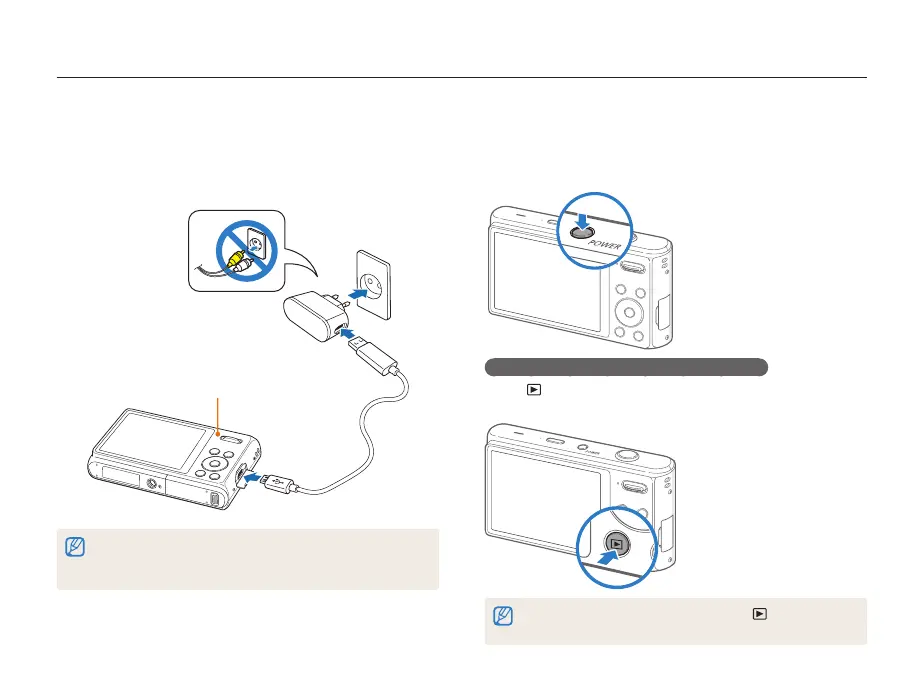 POWER