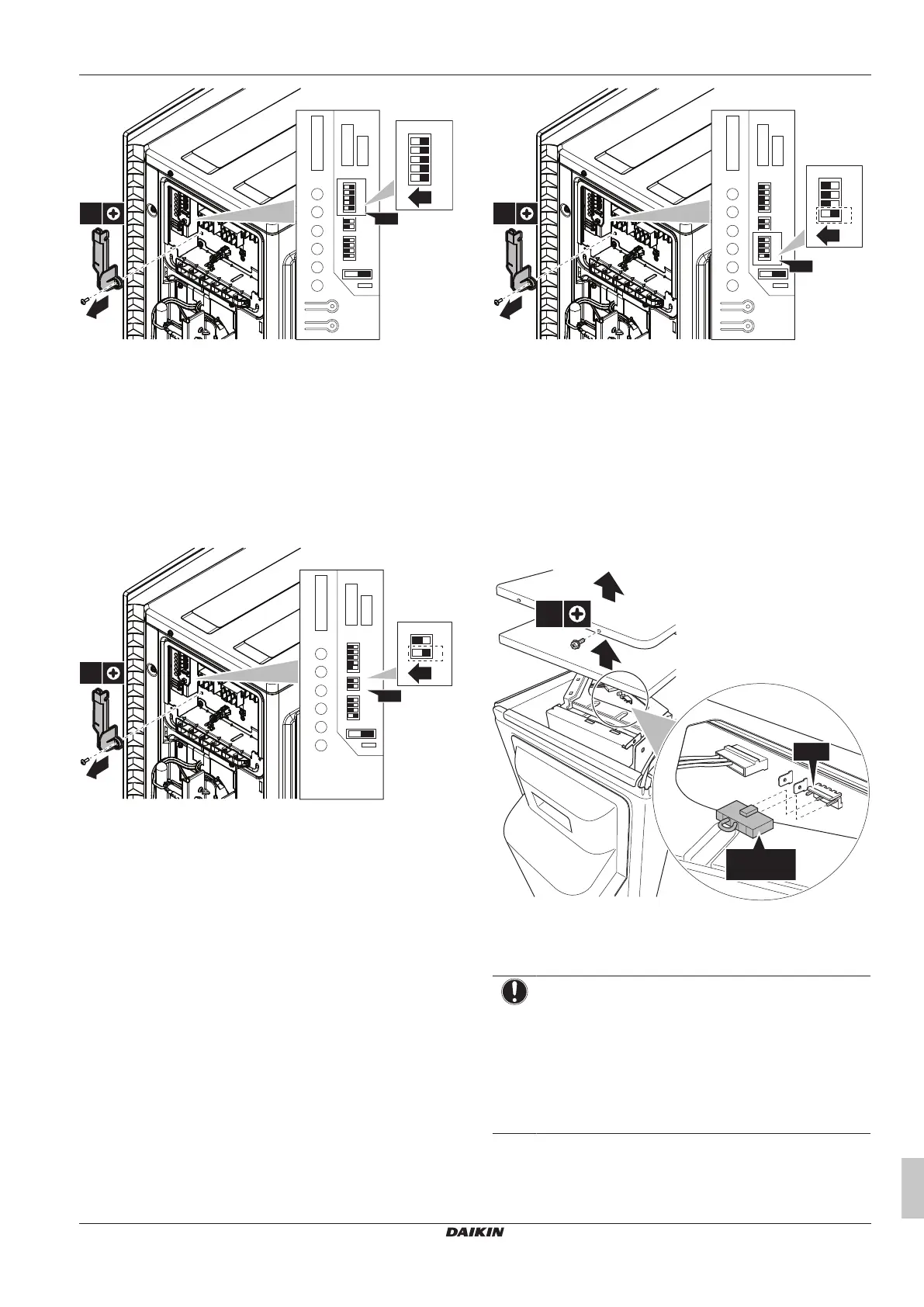 DAIKIN