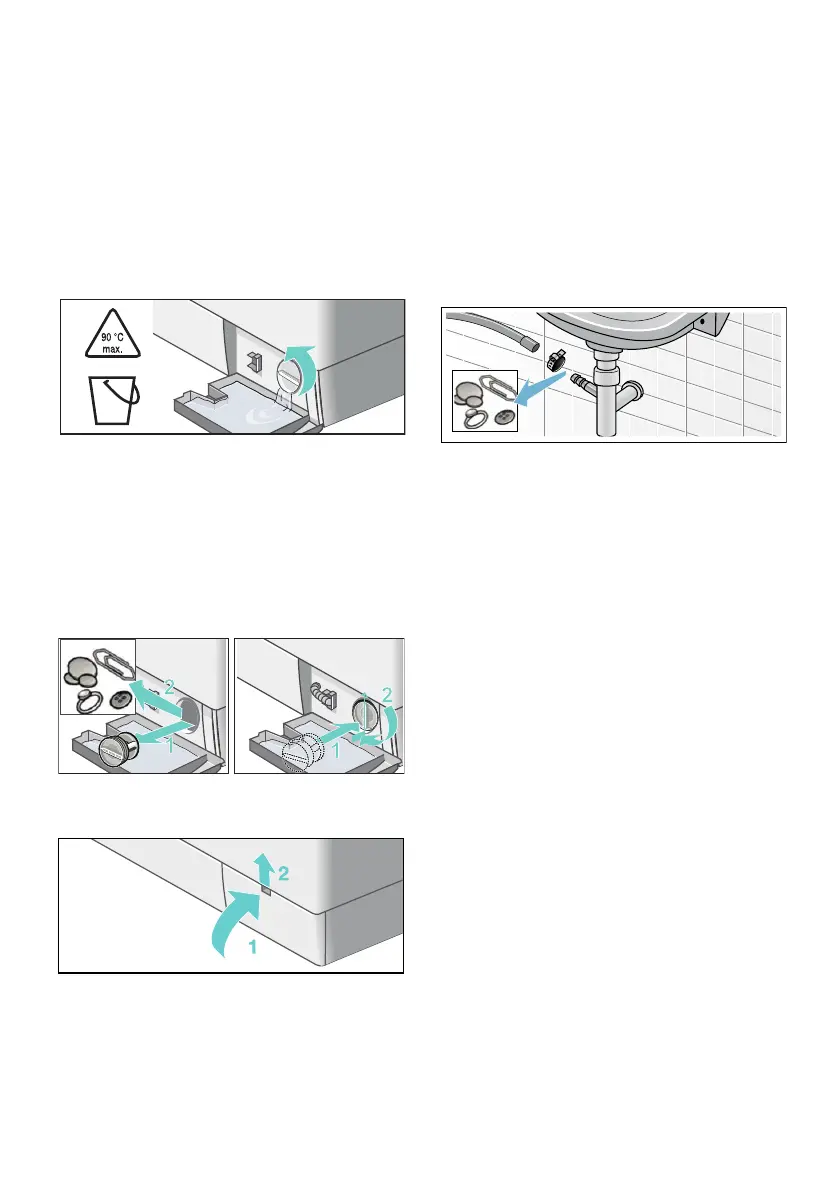 90 °C max.

2
1

2
1

2
1