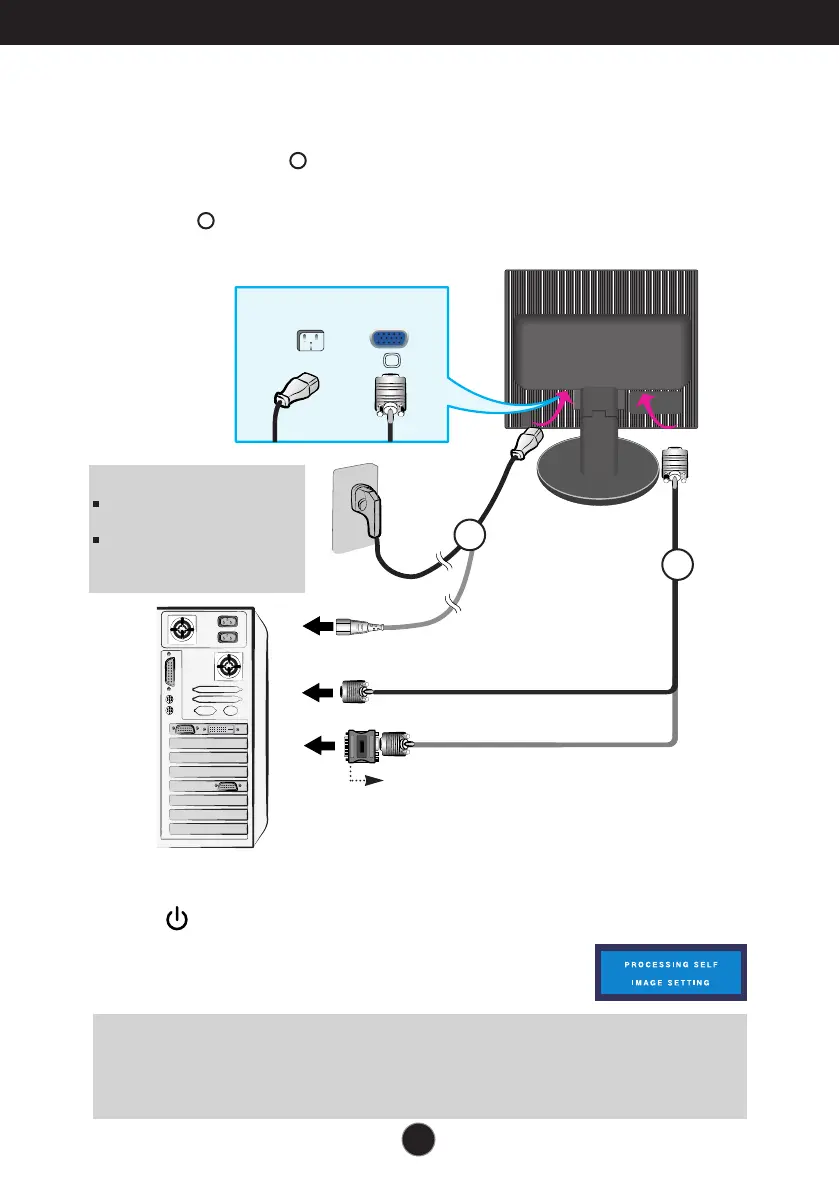 PROCESSING SELF
IMAGE SETTING