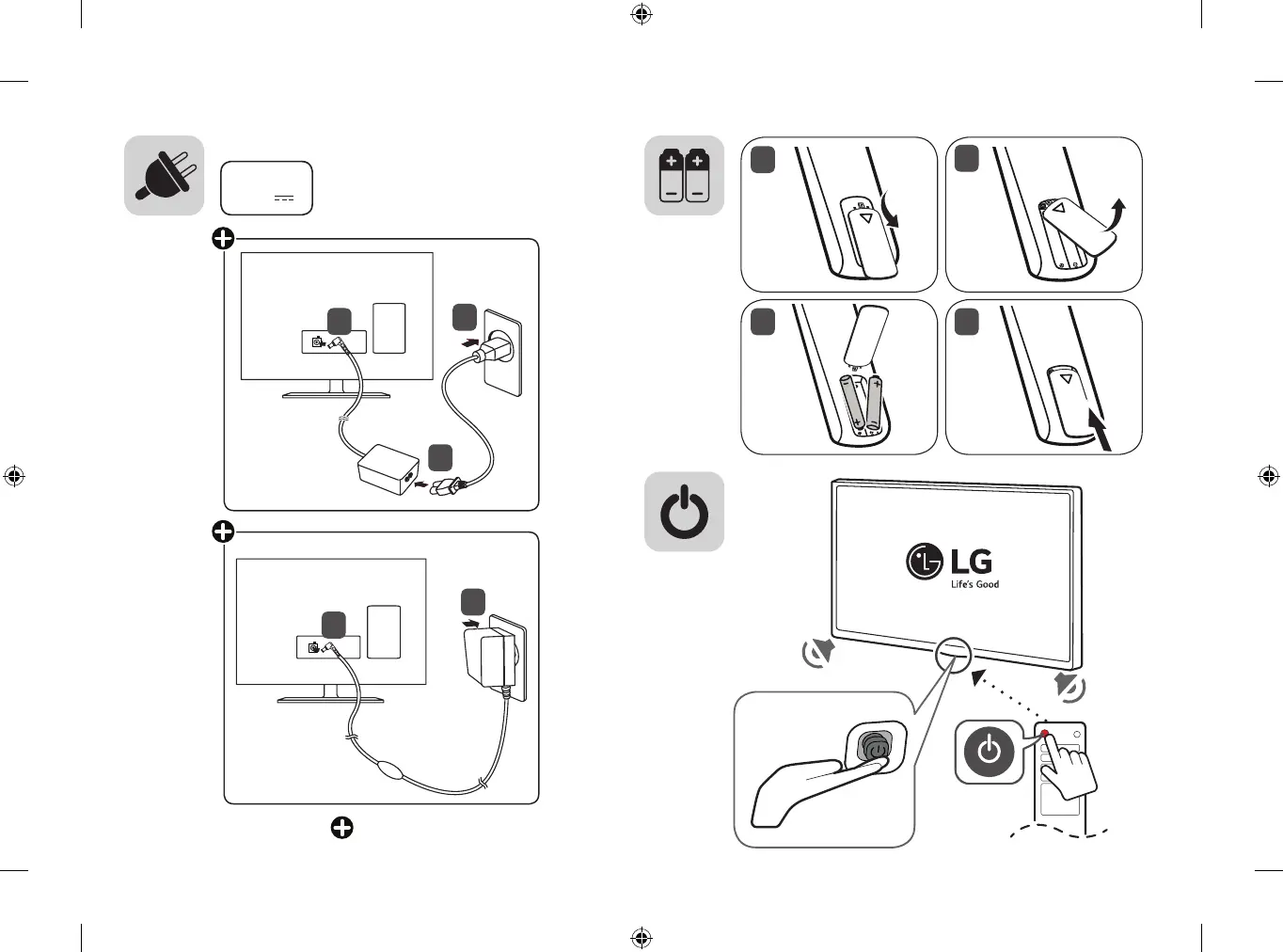 LG
Life's Good