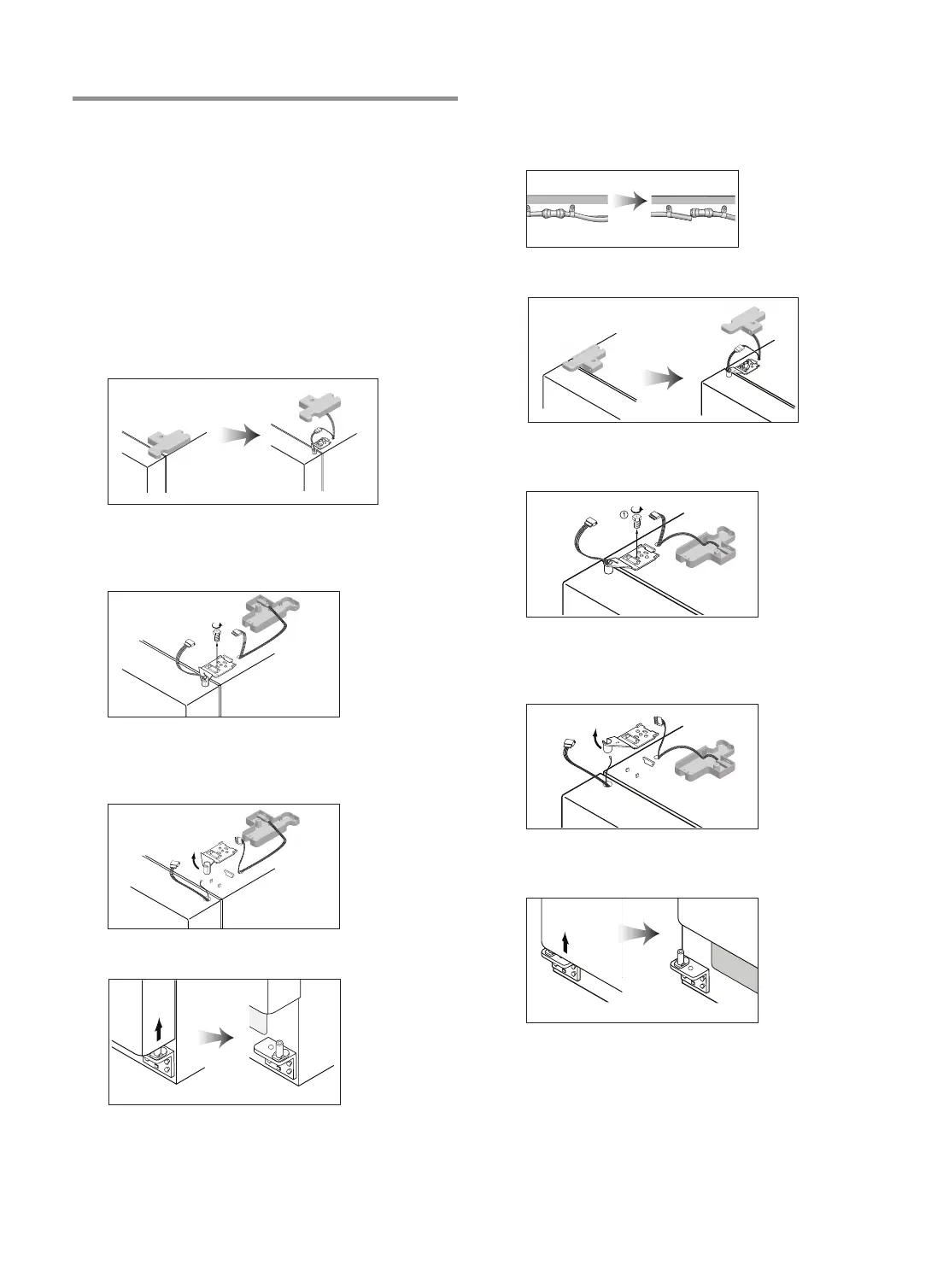 ①