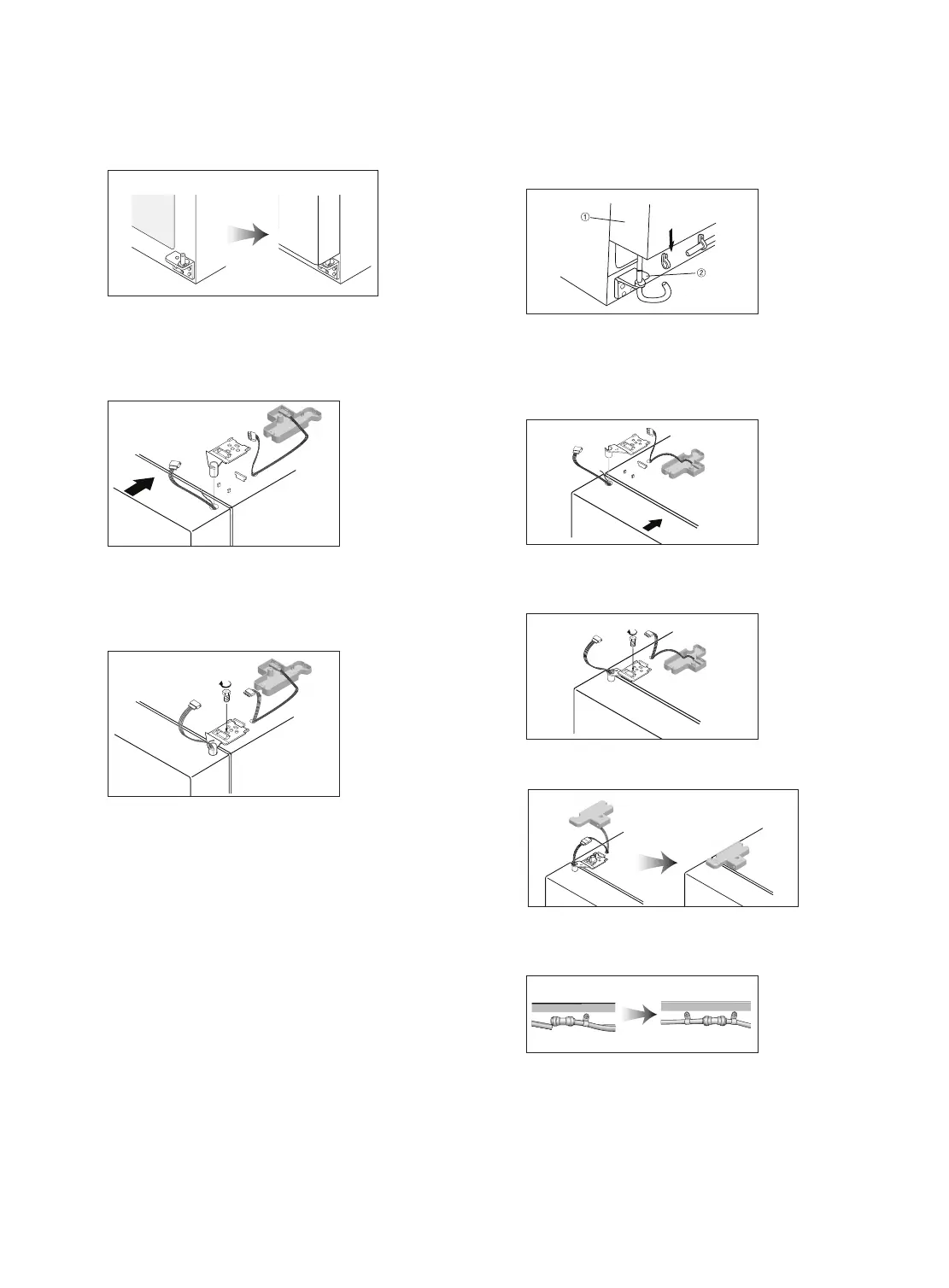 ①

②