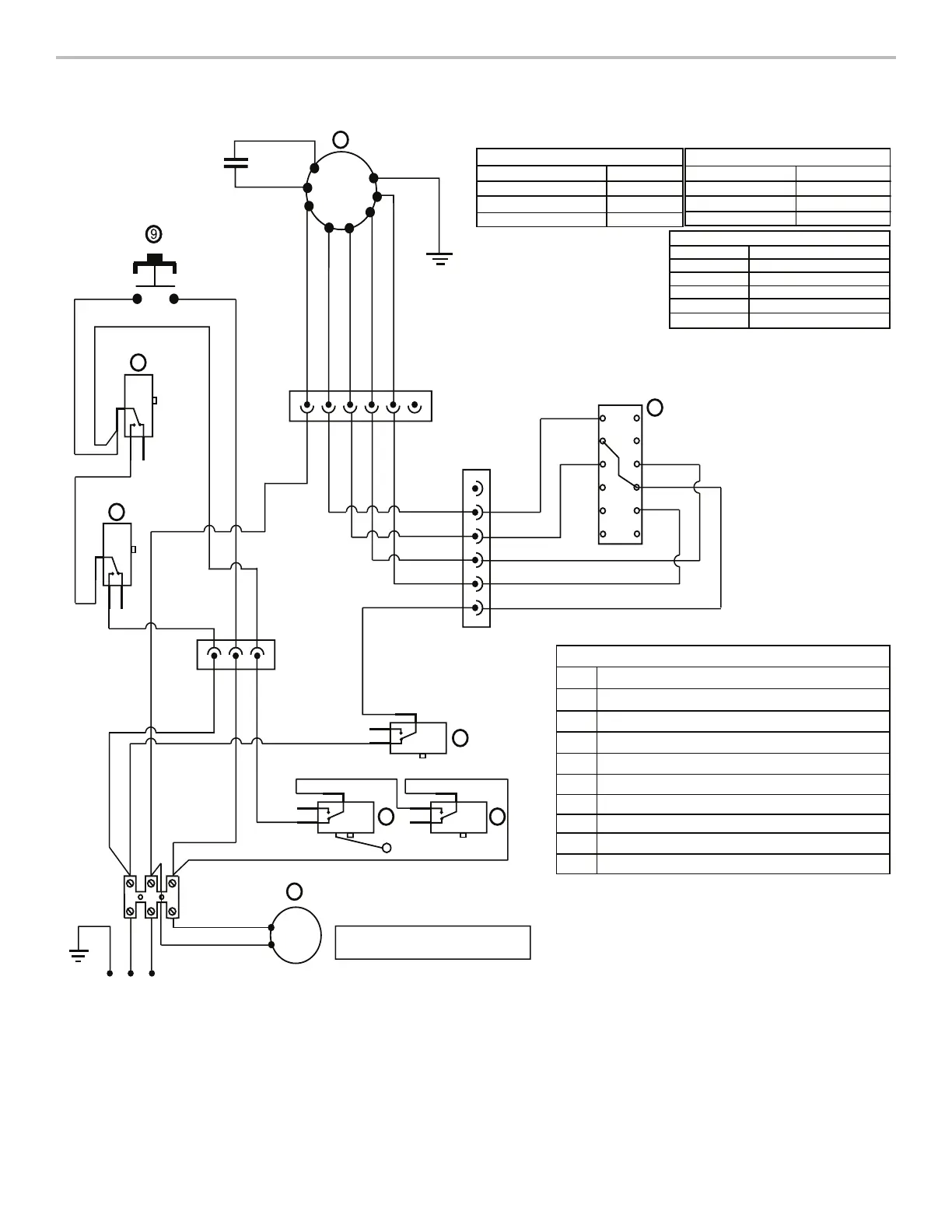 9