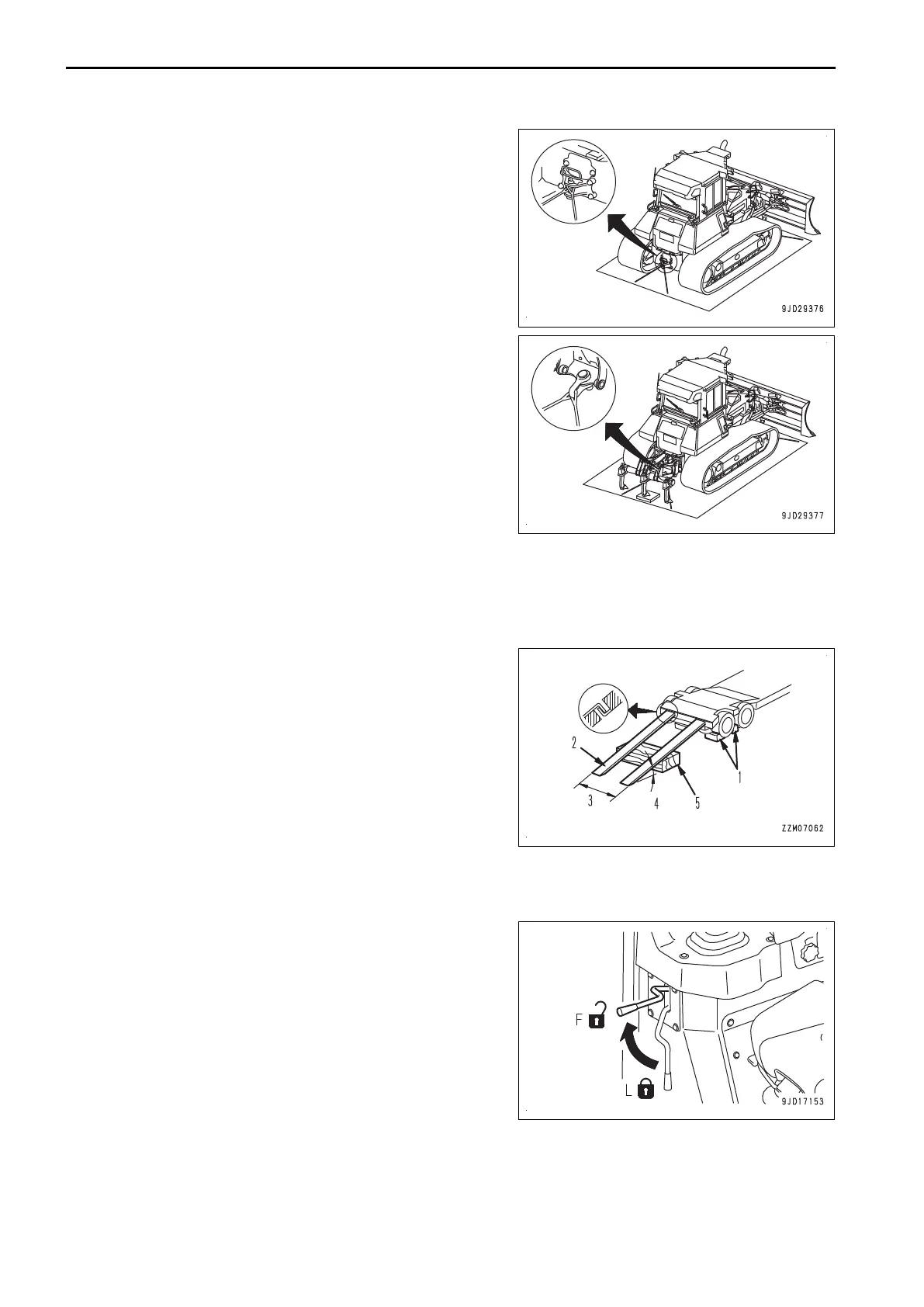 9JD29376

9JD29377

2

3

4

5

1

ZZM07062

F

L

9JD17153