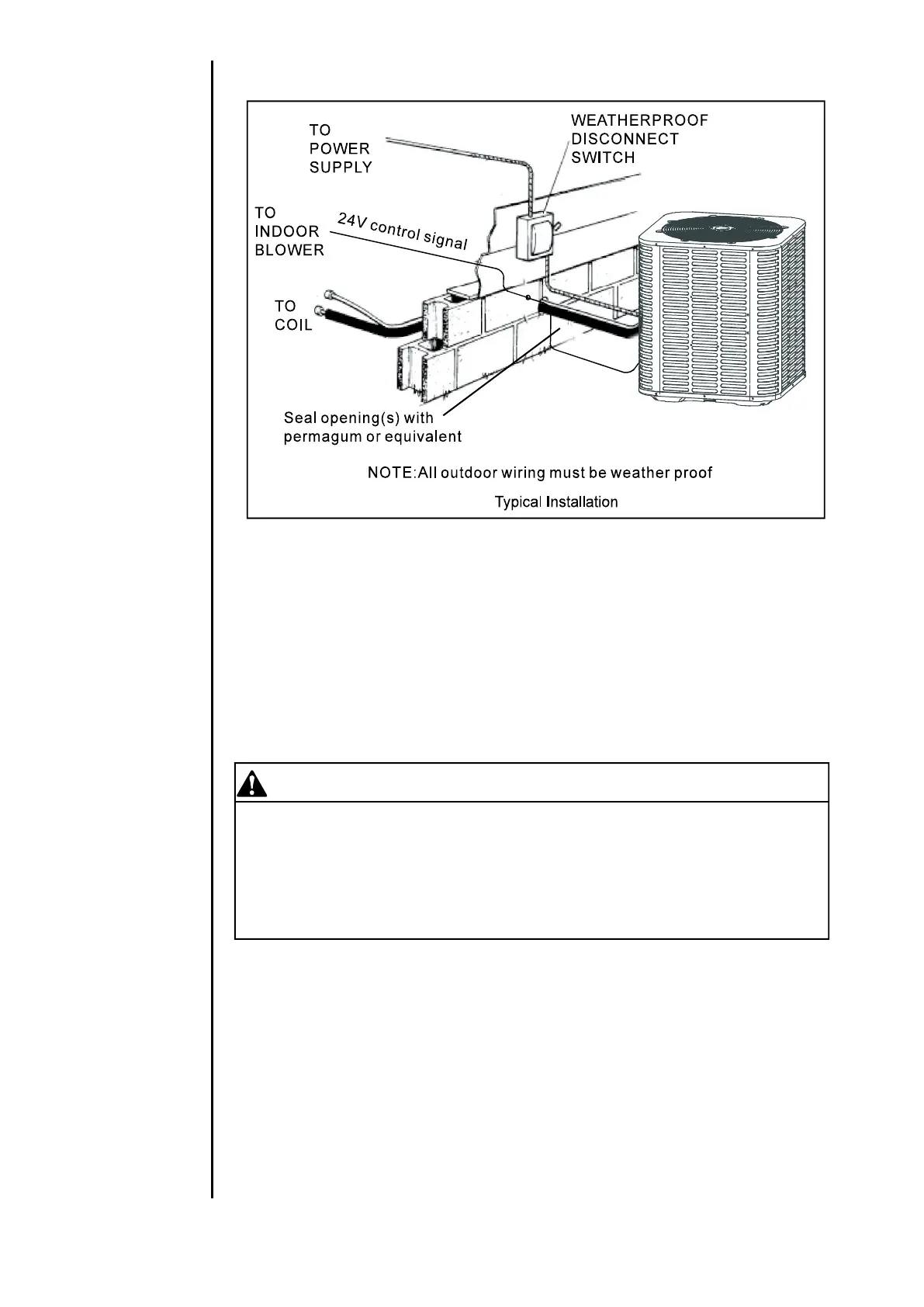 TO POWER SUPPLY

WEATHERPROOF DISCONNECT SWITCH

TO INDOOR BLOWER

24V control signal

TO COIL

Seal opening(s) with permagum or equivalent

NOTE:All outdoor wiring must be weather proof

Typical Installation