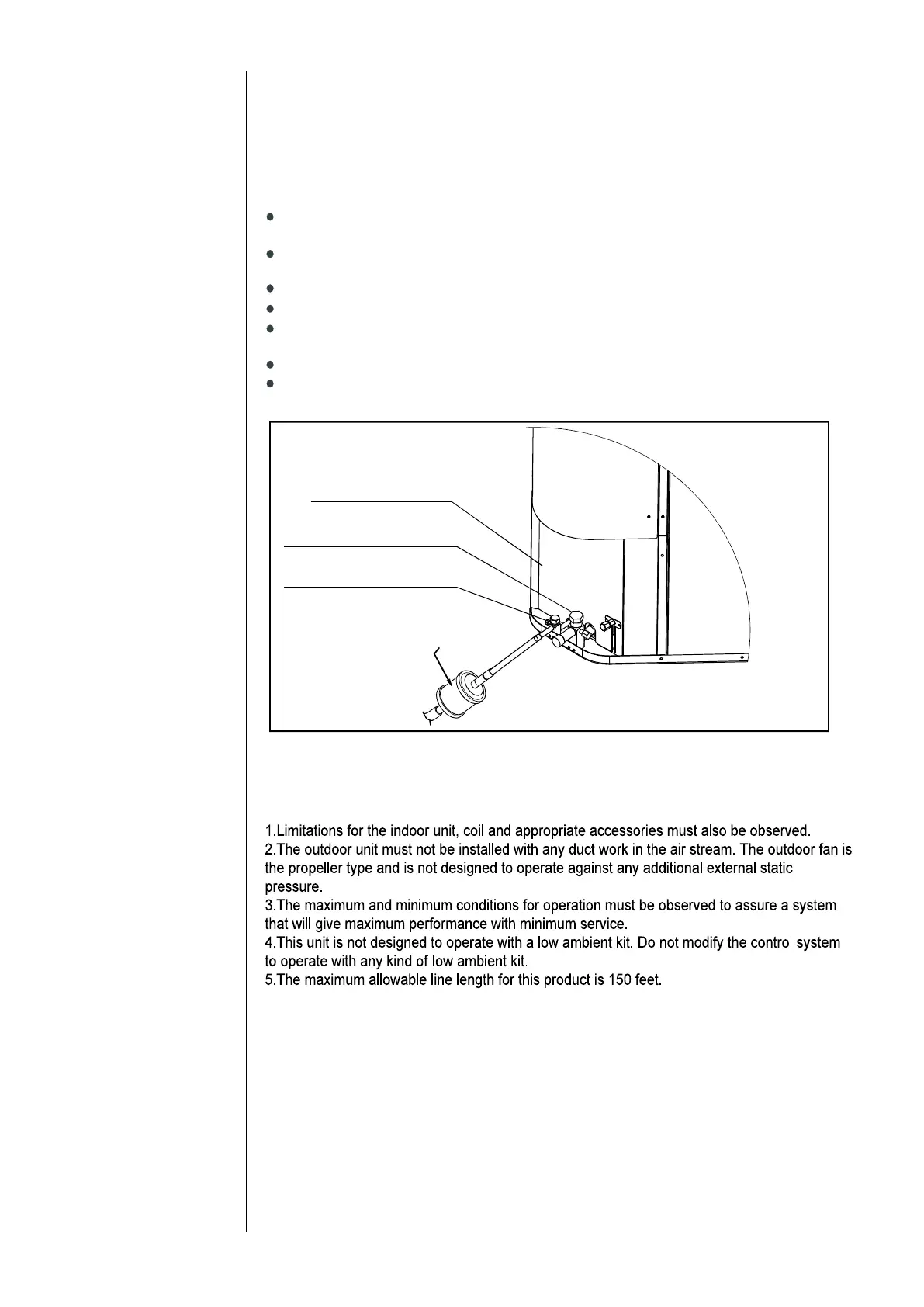 1.Limitations for the indoor unit, coil and appropriate accessories must also be observed.
2.The outdoor unit must not be installed with any duct work in the air stream. The outdoor fan is the propeller type and is not designed to operate against any additional external static pressure.
3.The maximum and minimum conditions for operation must be observed to assure a system that will give maximum performance with minimum service.
4.This unit is not designed to operate with a low ambient kit. Do not modify the control system to operate with any kind of low ambient kit.
5.The maximum allowable line length for this product is 150 feet.