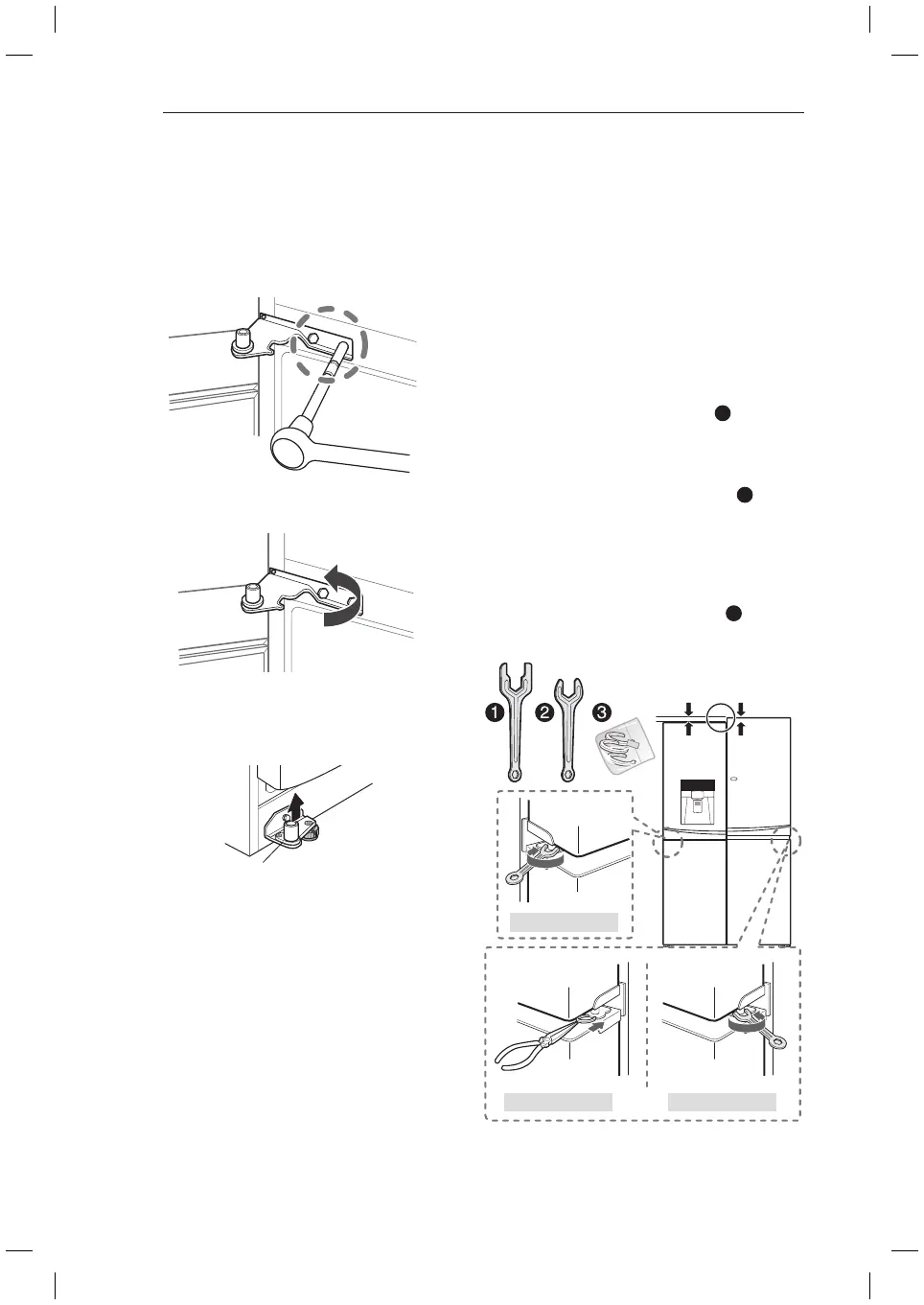 ❶ ❷ ❸