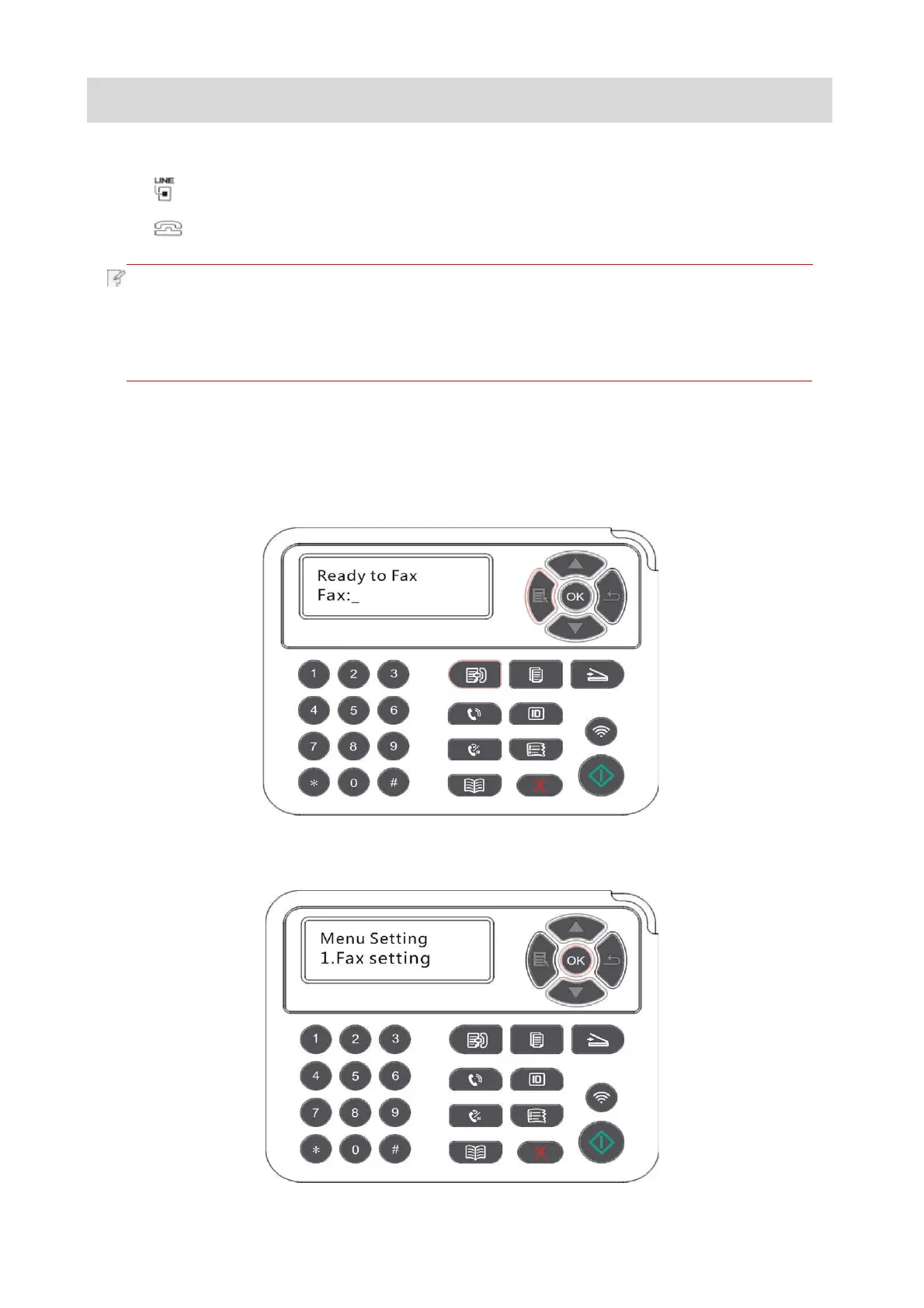 LINE

Ready to Fax
Fax:_

OK

1 2 3
4 5 6
7 8 9
* 0 #

ID

Menu Setting
1.Fax setting

OK

1 2 3
4 5 6
7 8 9
* 0 #

ID