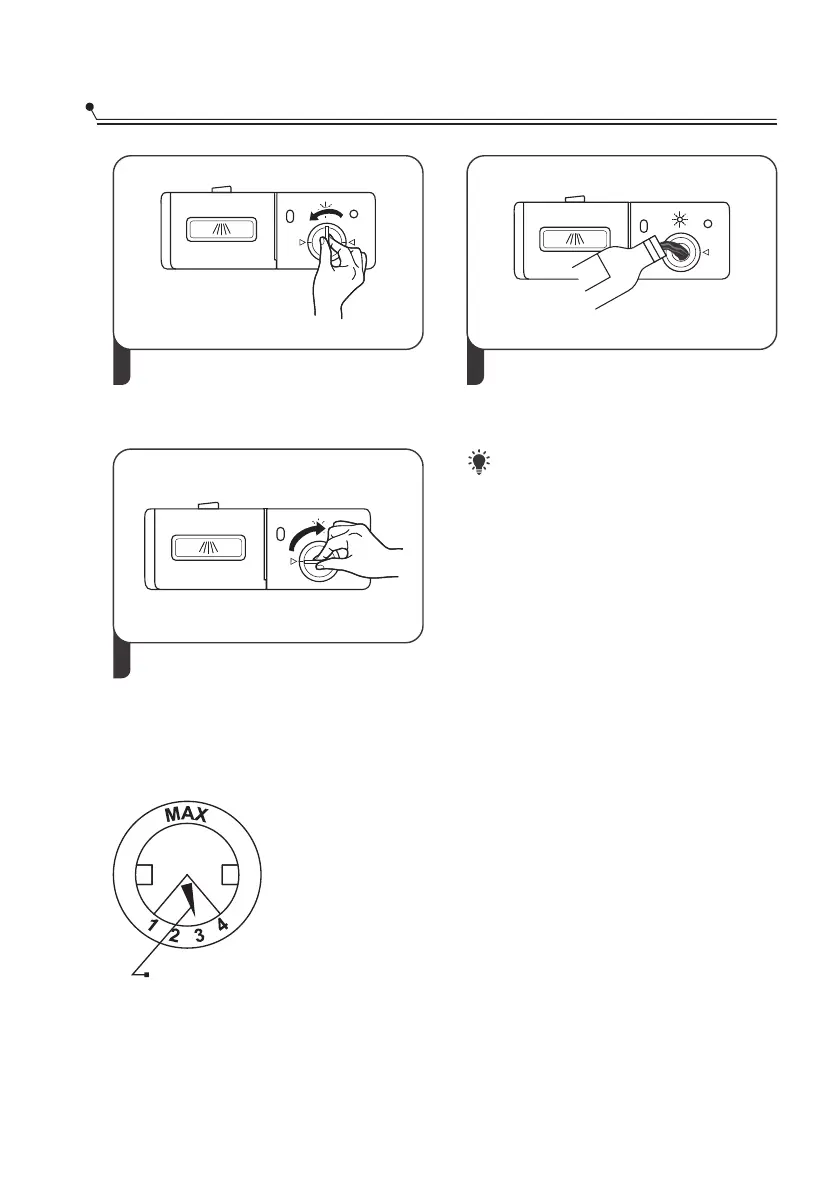 MAX

1 2 3 4