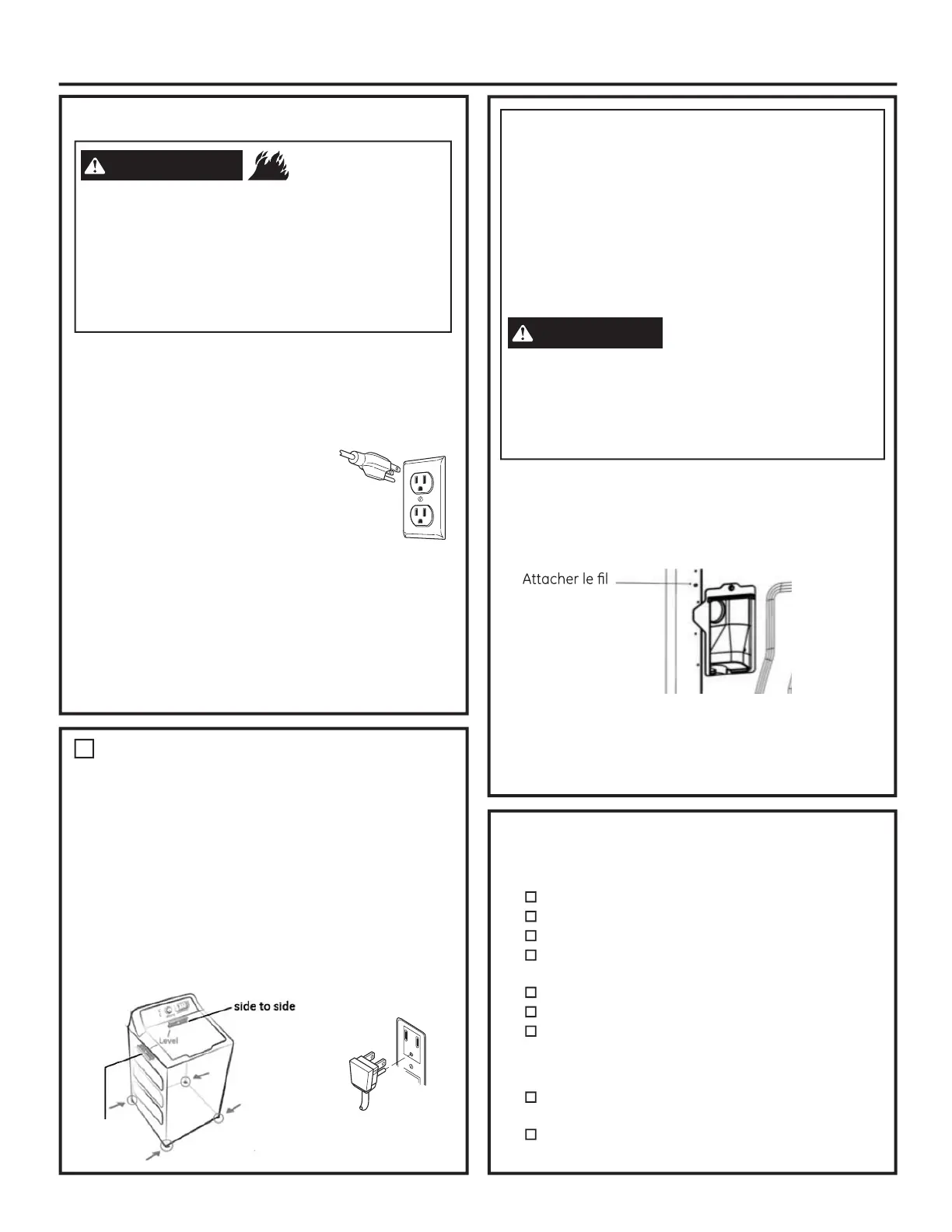 Attacher le fil

side to side

Level