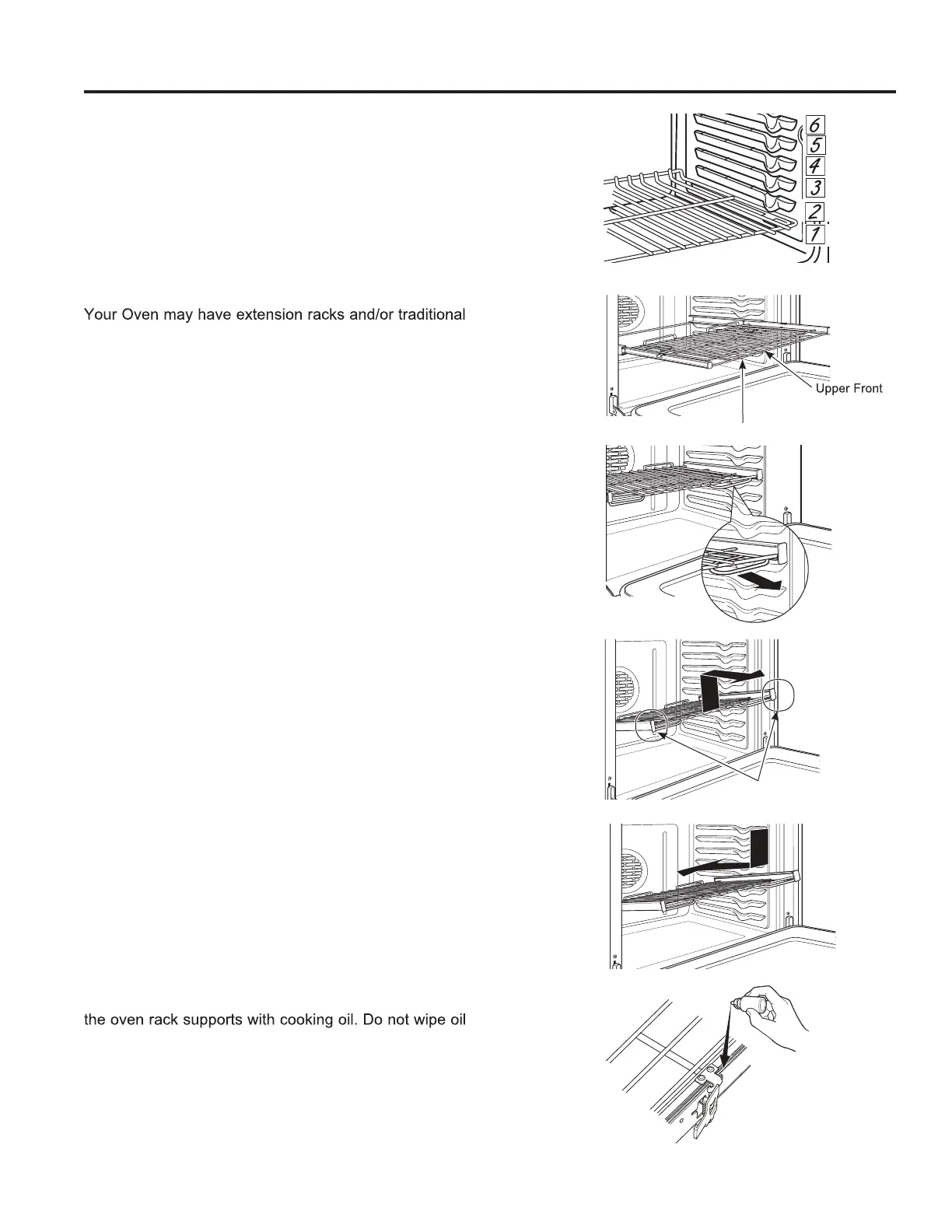 6
5
4
3
2
1

Your Oven may have extension racks and/or traditional

Upper Front

the oven rack supports with cooking oil. Do not wipe oil