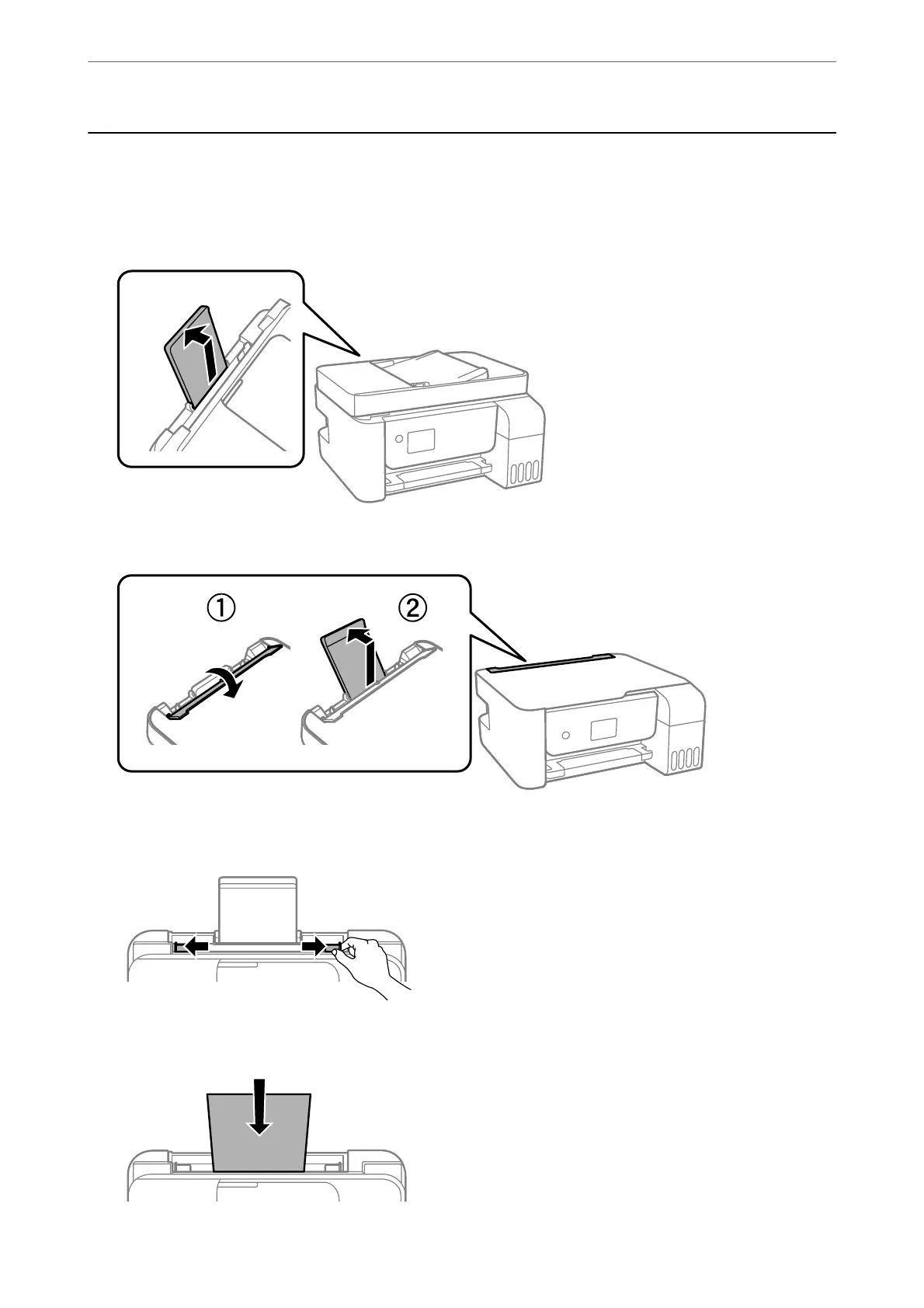 ①

②