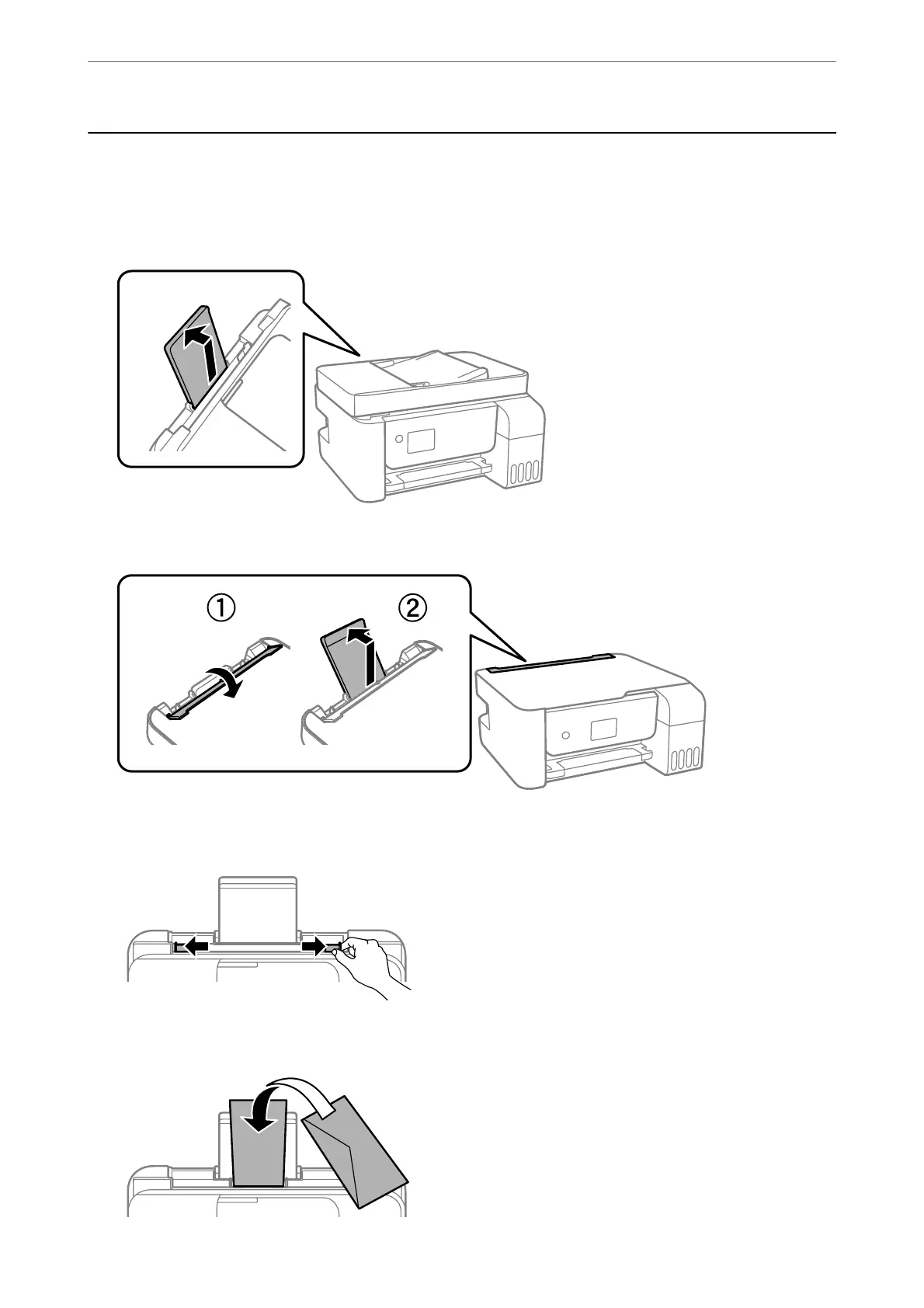 ①

②