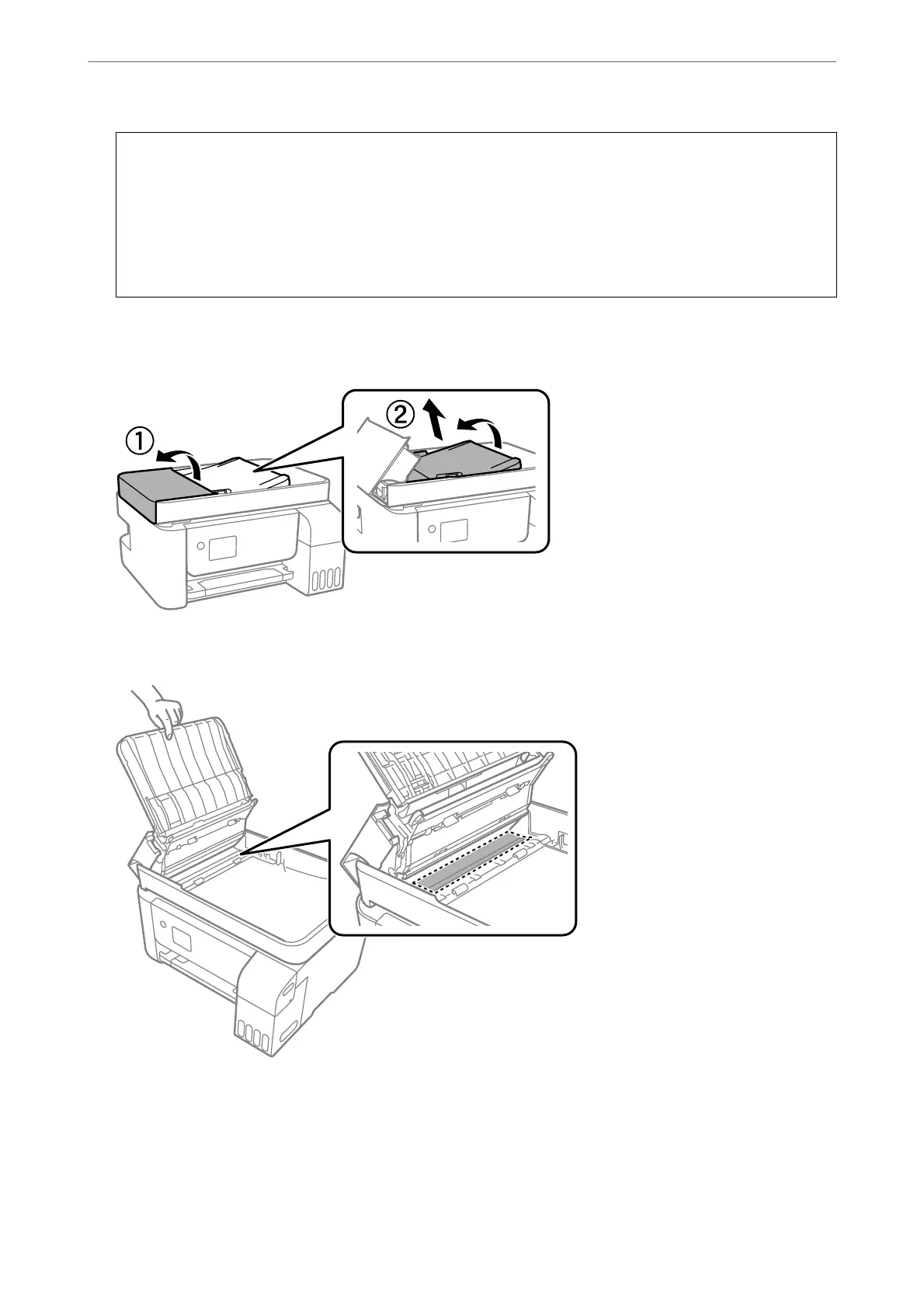 ①
②