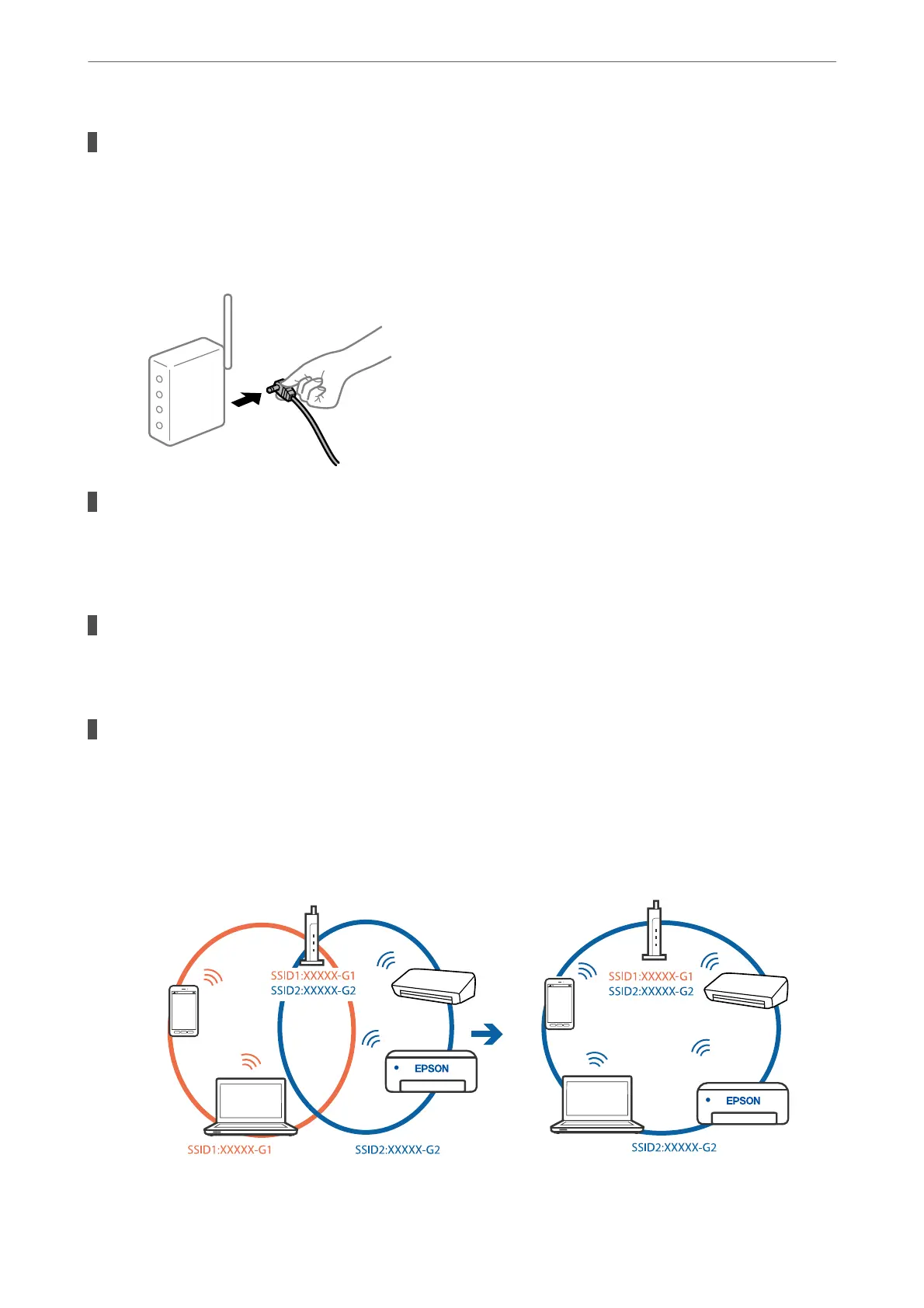 SSID1:XXXXX-G1
SSID2:XXXXX-G2

EPSON

SSID1:XXXXX-G1

SSID2:XXXXX-G2

SSID1:XXXXX-G1
SSID2:XXXXX-G2

EPSON

SSID2:XXXXX-G2