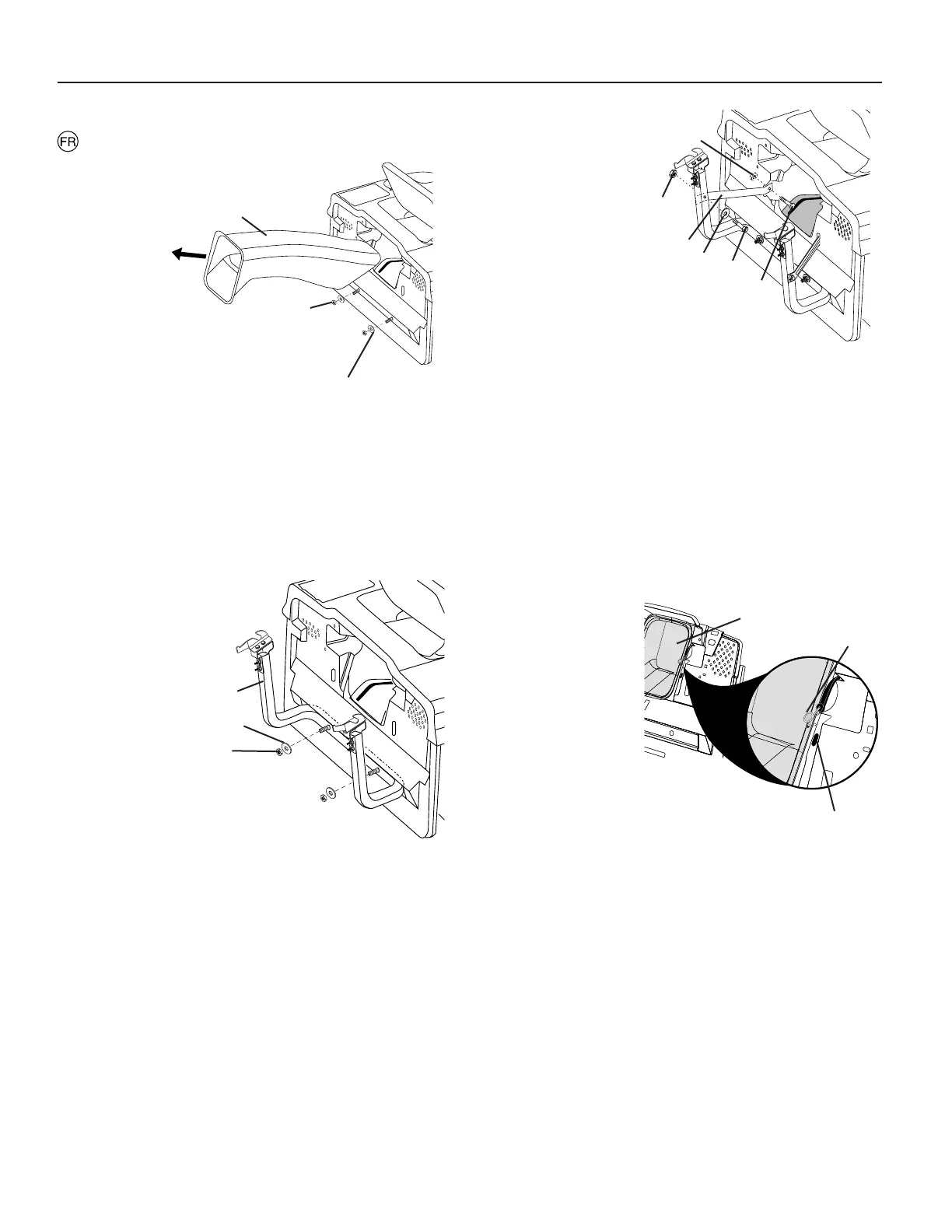 FR