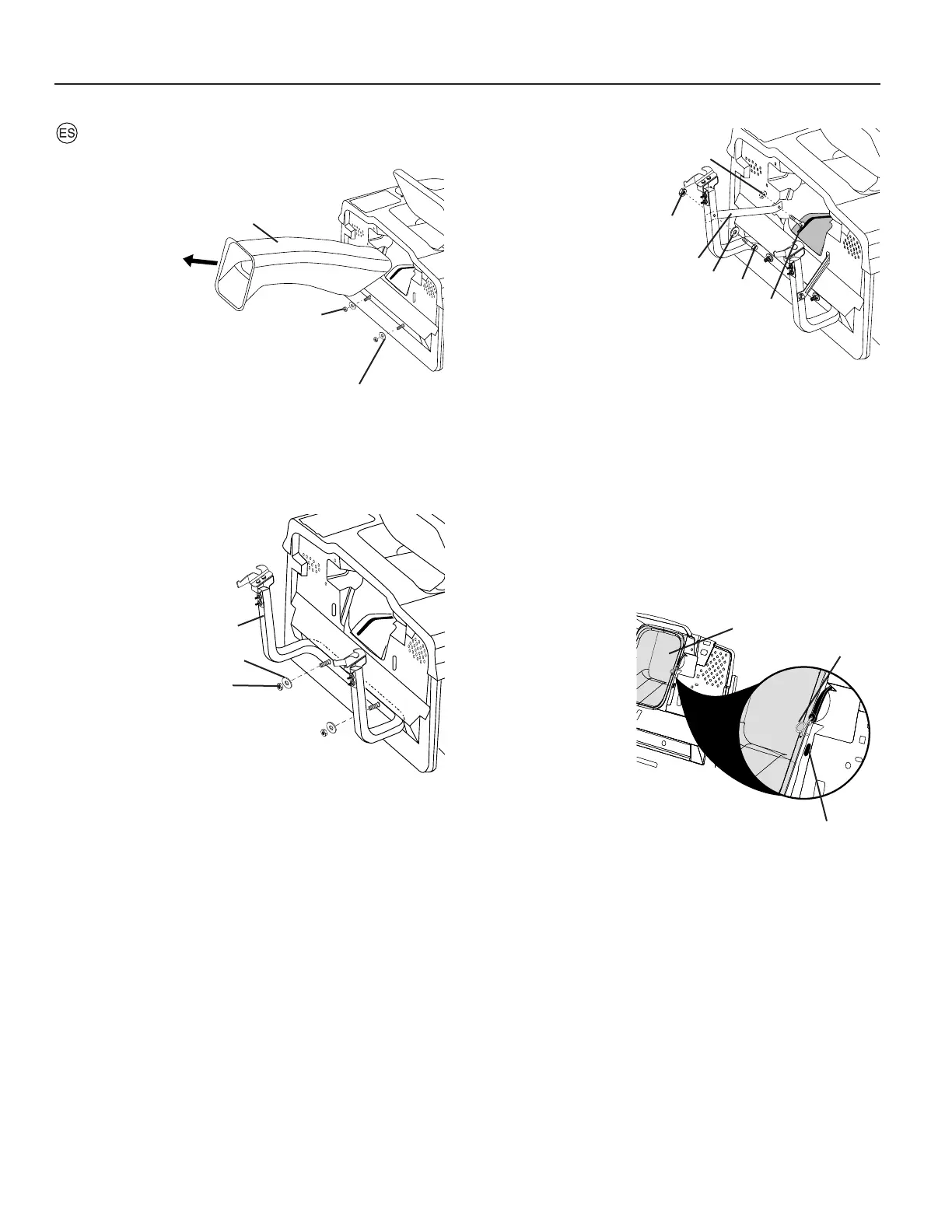 ES