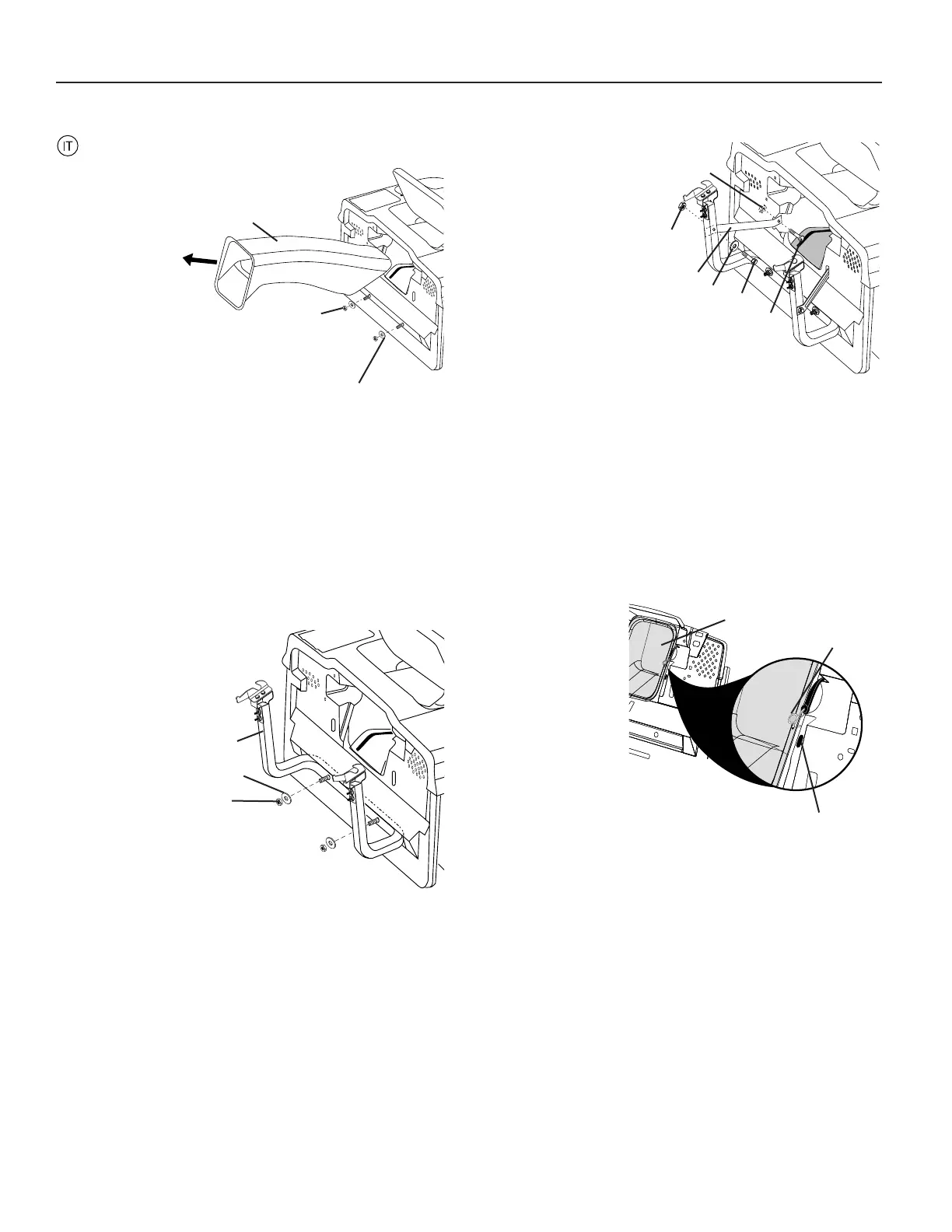 IT