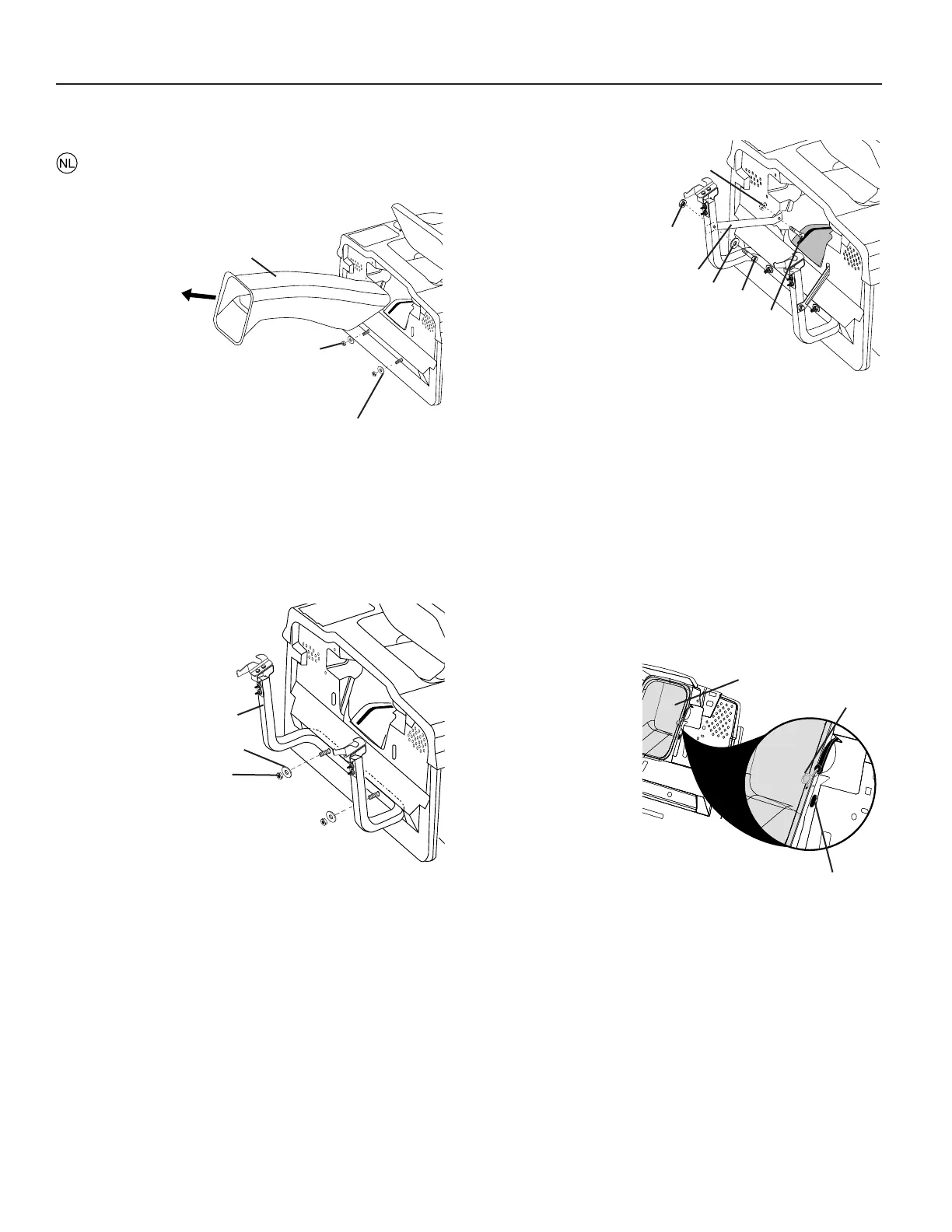 NL