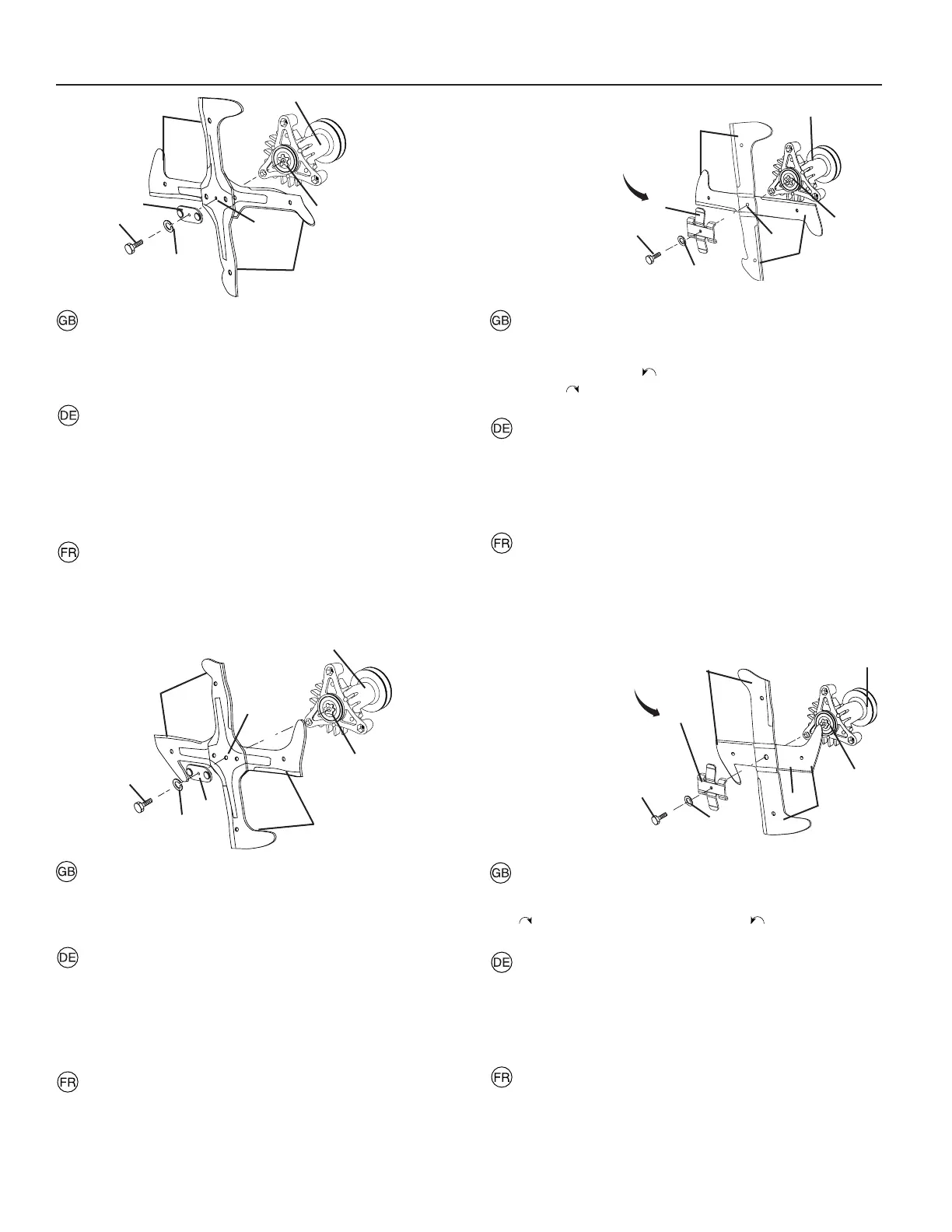 GB

DE

FR

GB

DE

FR

GB

DE

FR

GB

DE

FR