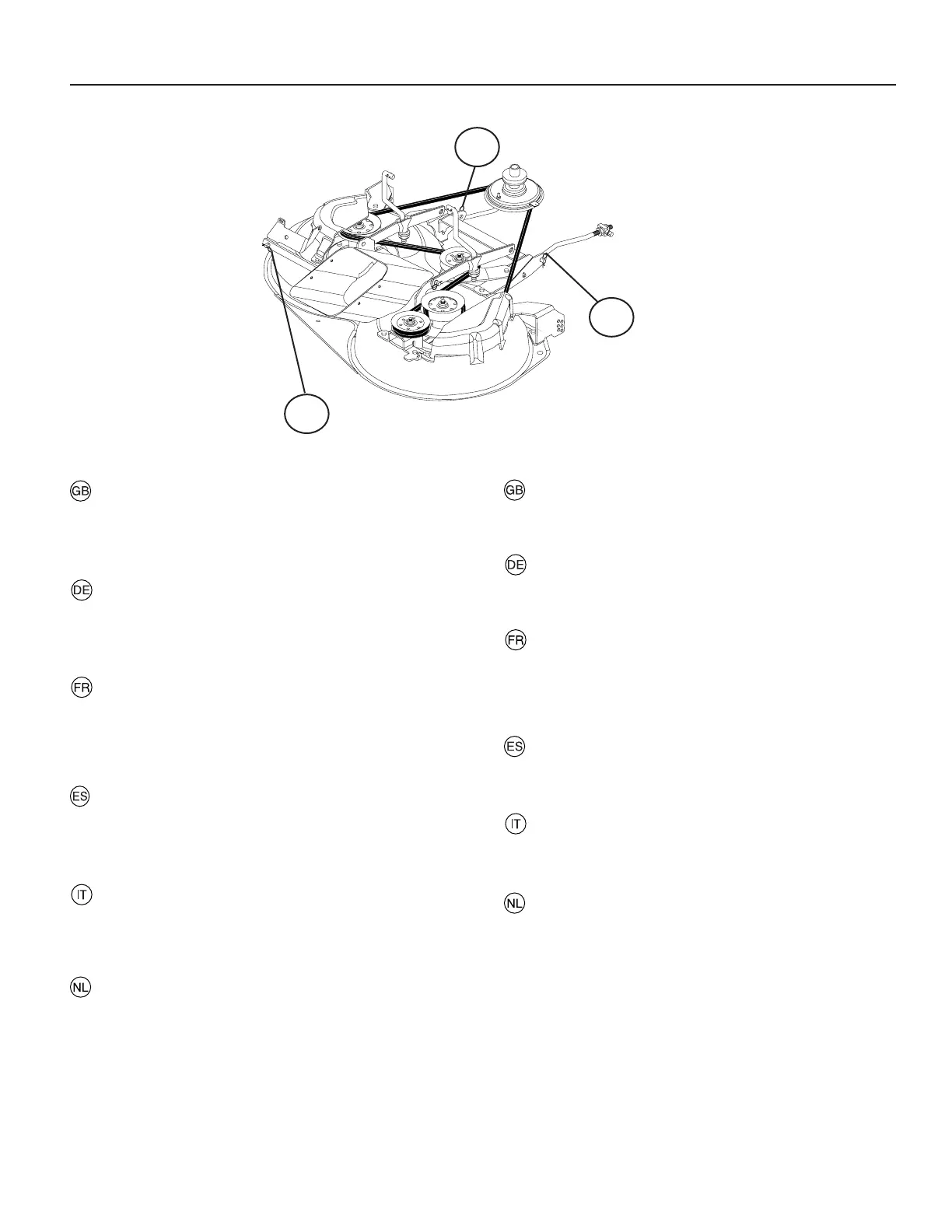 GB

DE

FR

ES

IT

NL

GB

DE

FR

ES

IT

NL