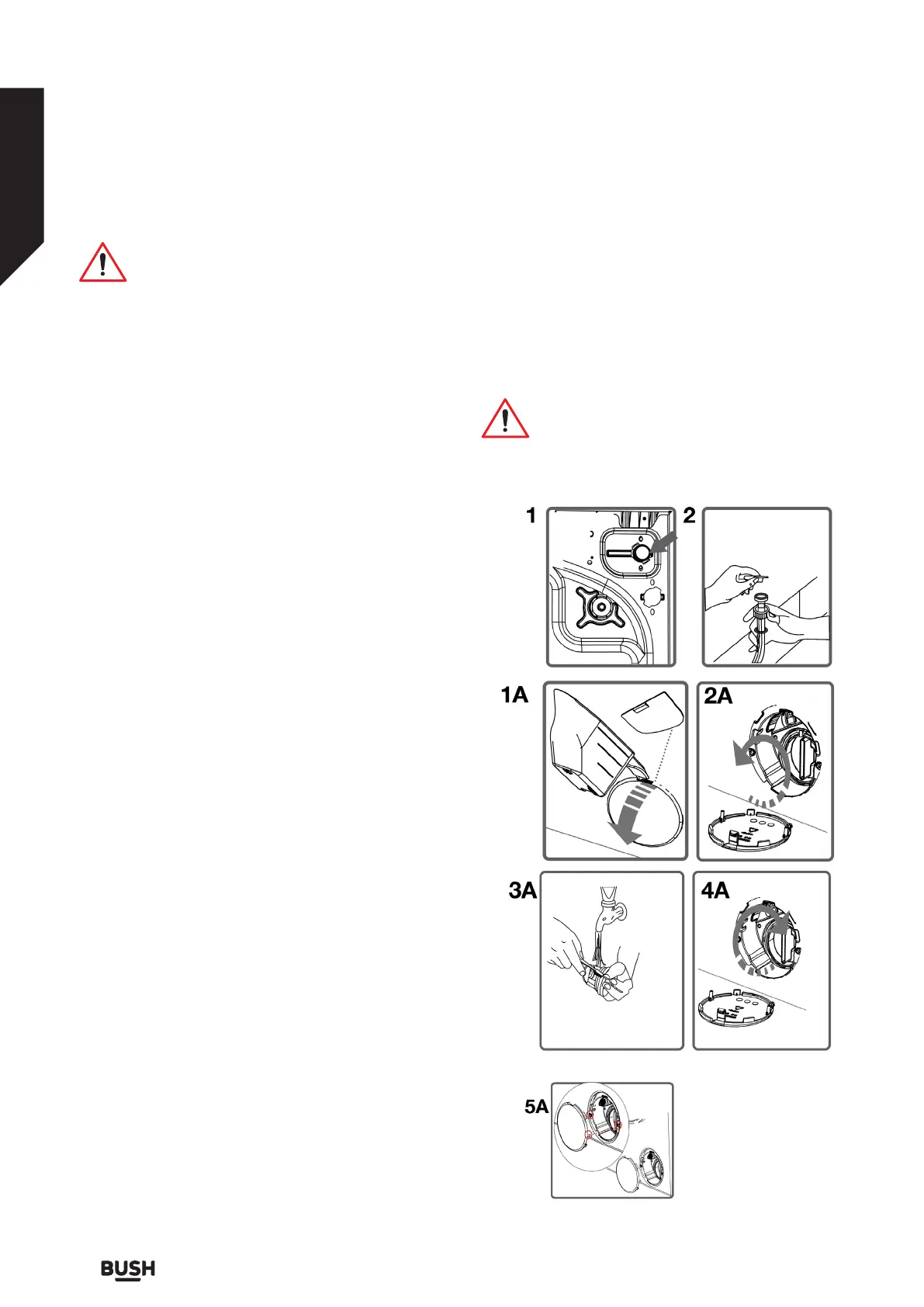 1

2

1A

2A

3A

4A

5A

BUSH