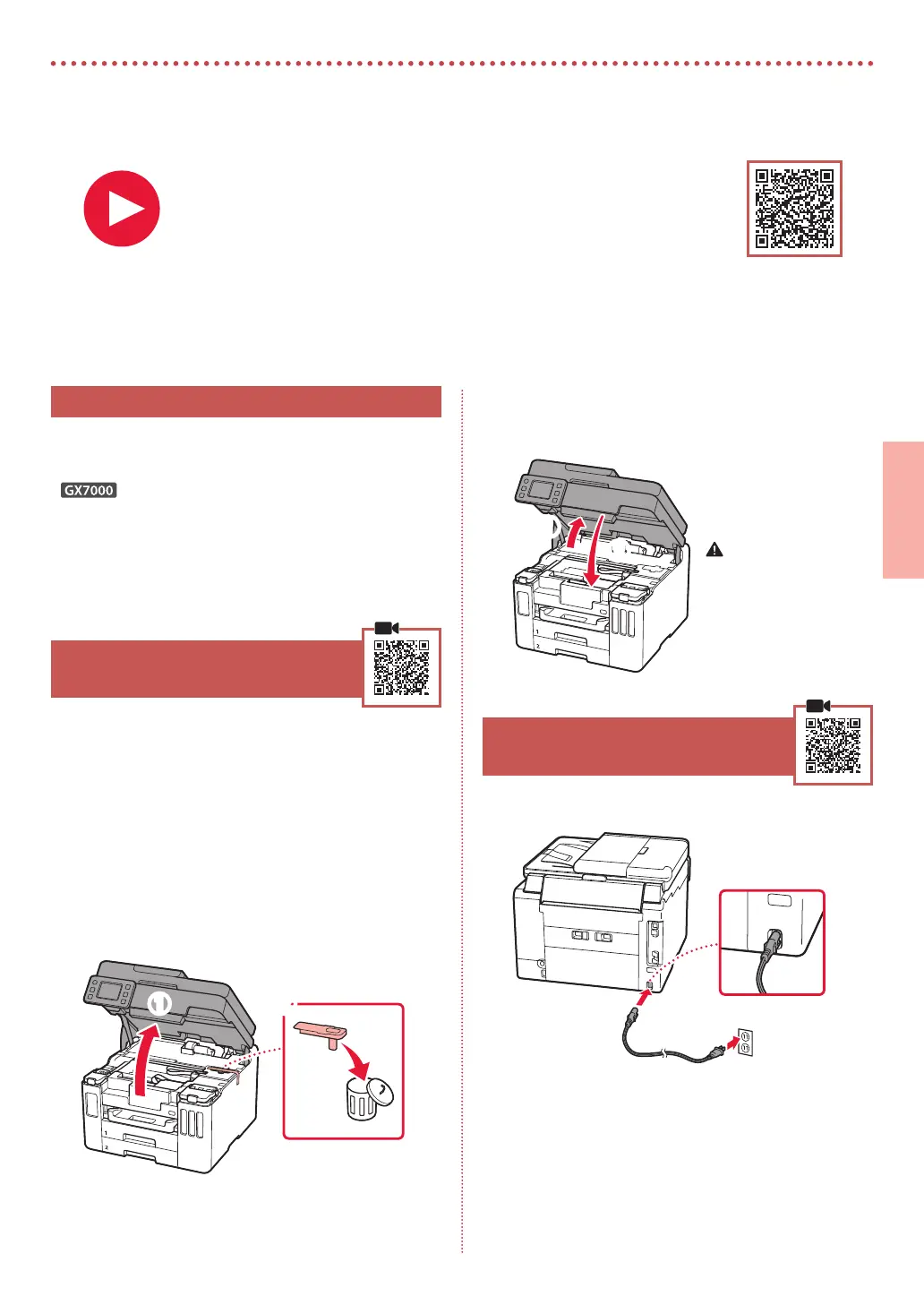 GX7000

1

2

1

2