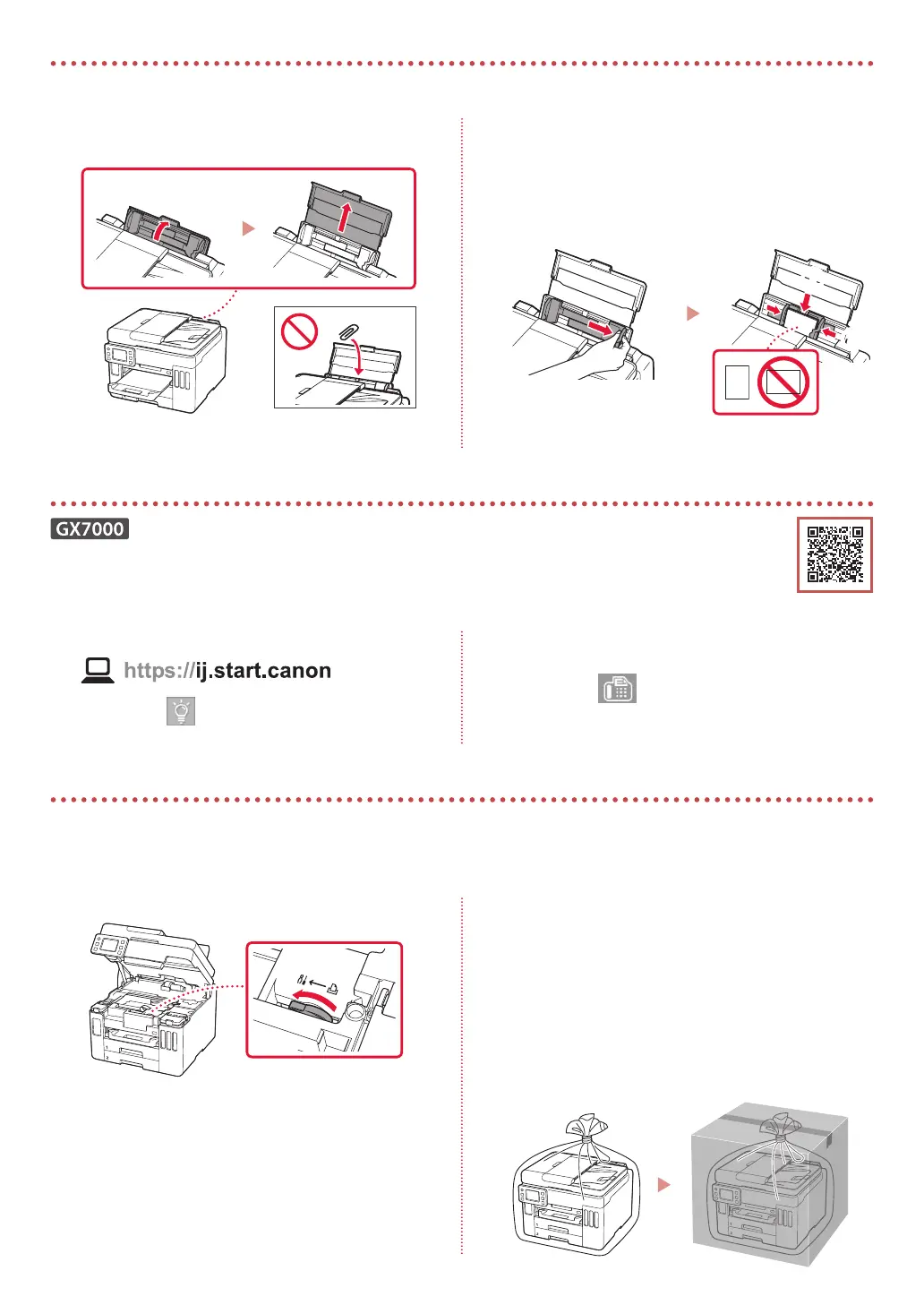 GX7000

https://ij.start.canon