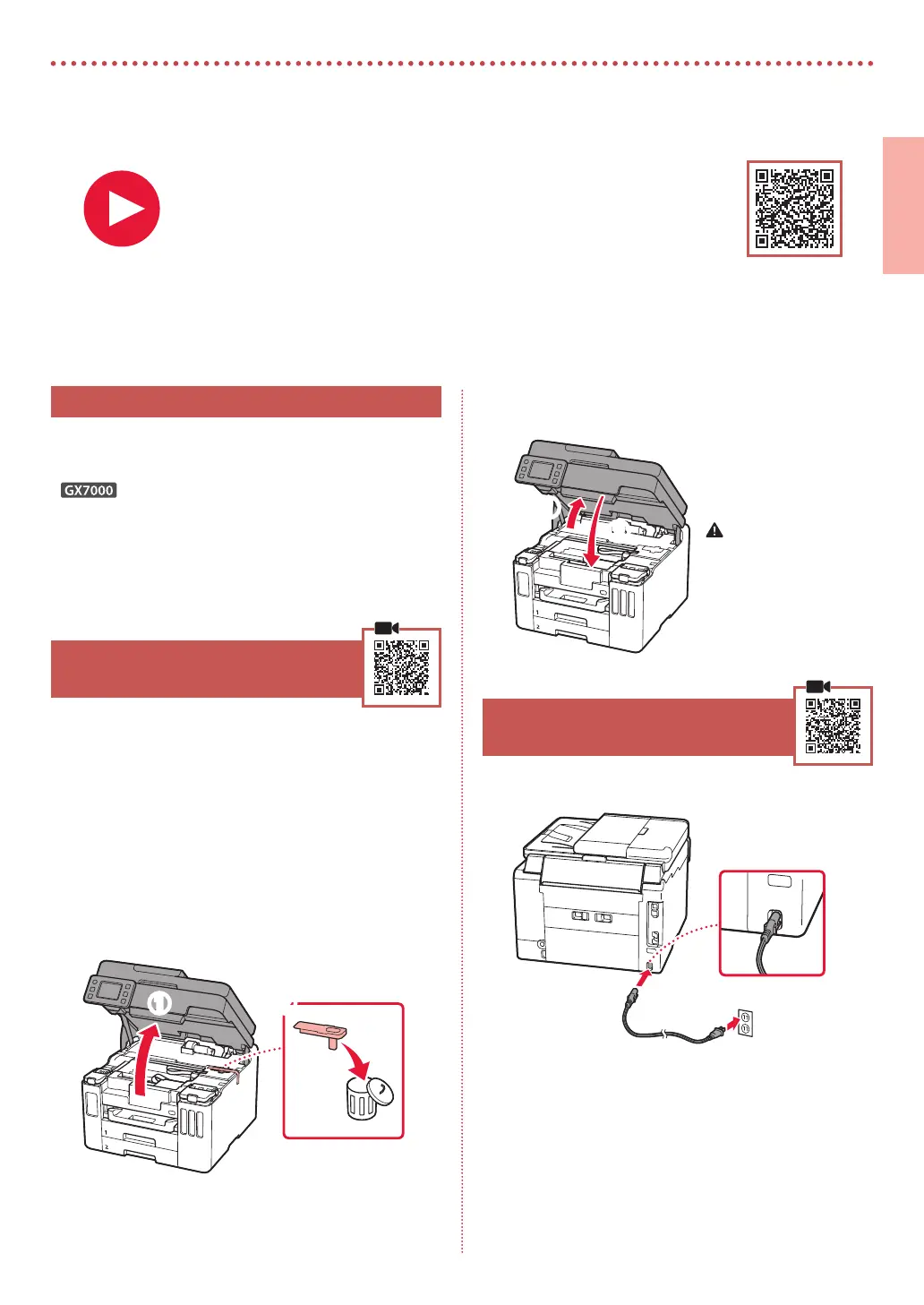 GX7000

1

2

1

2